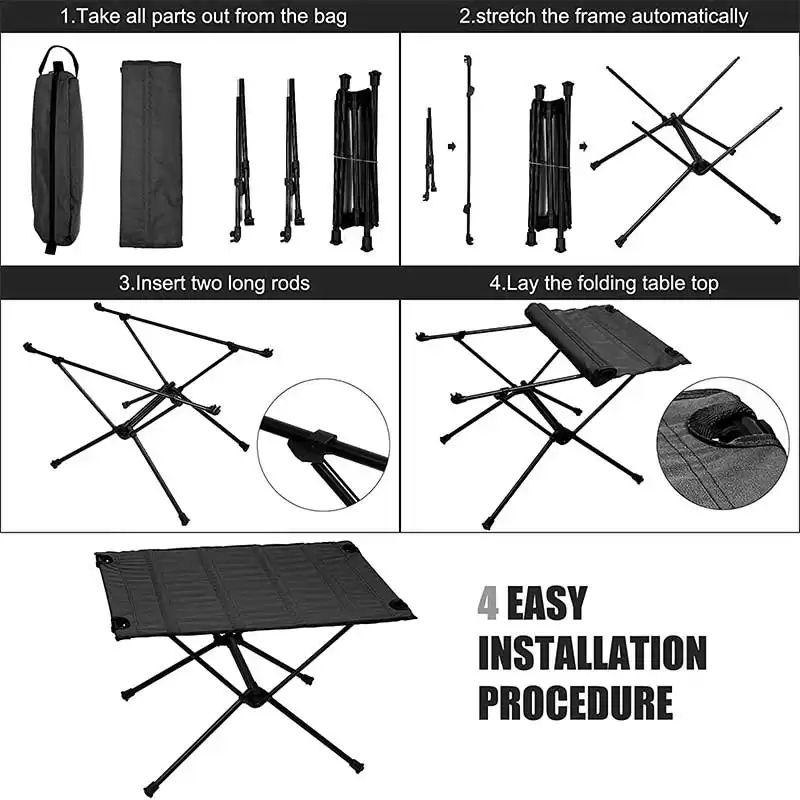 1.Take all parts out from the bag

2.stretch the frame automatically

3.Insert two long rods

4.Lay the folding table top

4 EASY INSTALLATION PROCEDURE