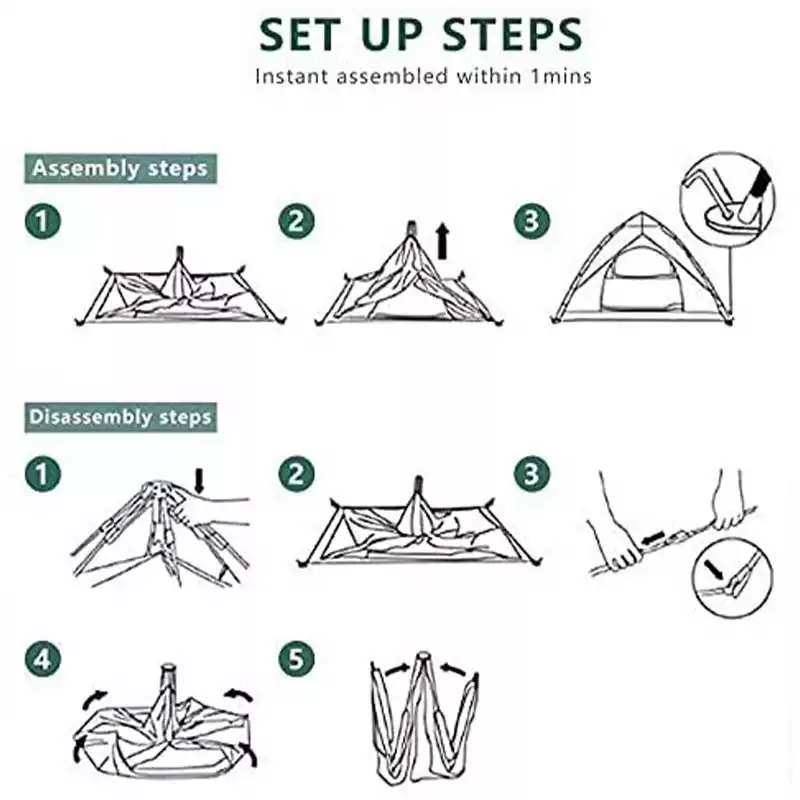 SET UP STEPS

Instant assembled within 1mins

Assembly steps

1

2

3

Disassembly steps

1

2

3

4

5