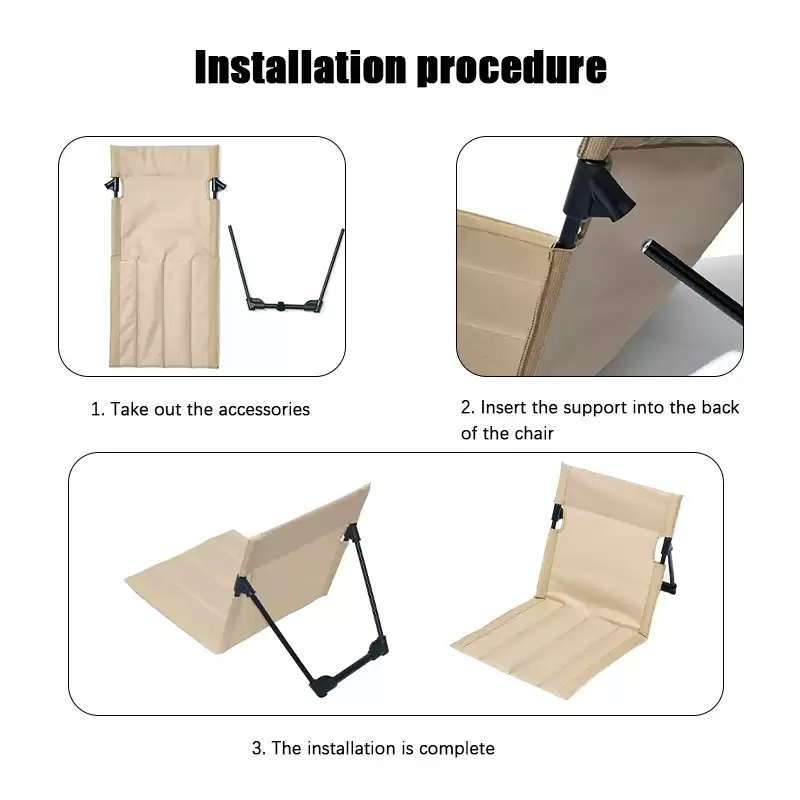 Installation procedure

1. Take out the accessories

2. Insert the support into the back of the chair

3. The installation is complete