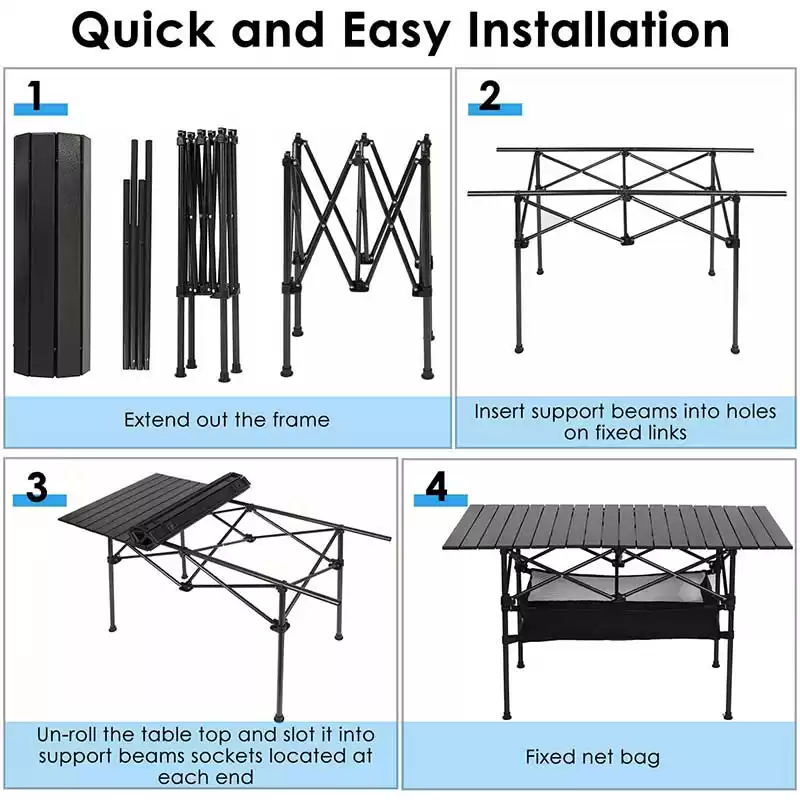 Quick and Easy Installation

1

Extend out the frame

2

Insert support beams into holes on fixed links

3

Un-roll the table top and slot it into support beams sockets located at each end

4

Fixed net bag