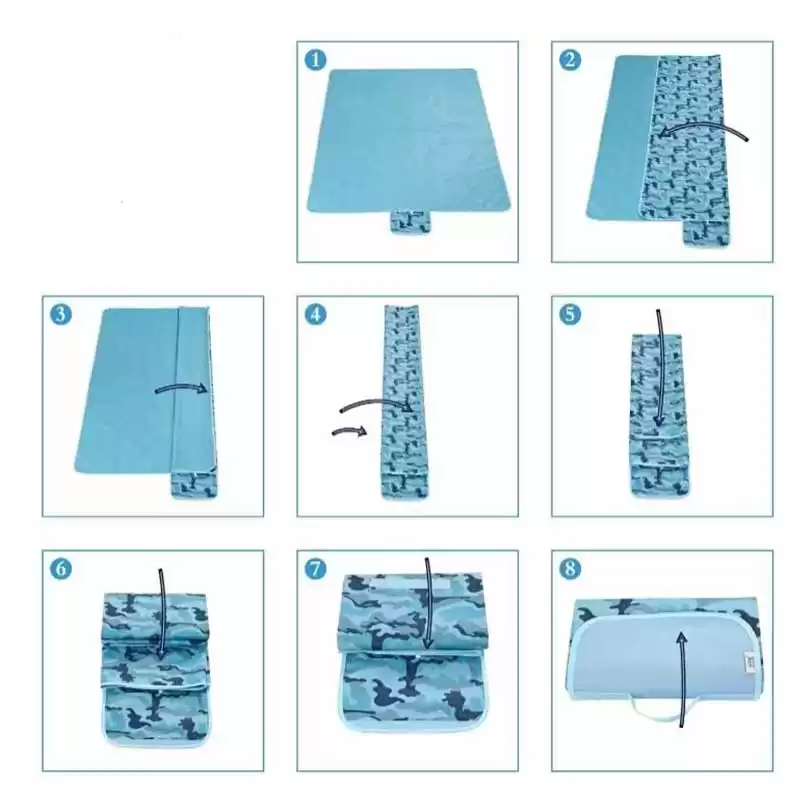 1

2

3

4

5

6

7

8