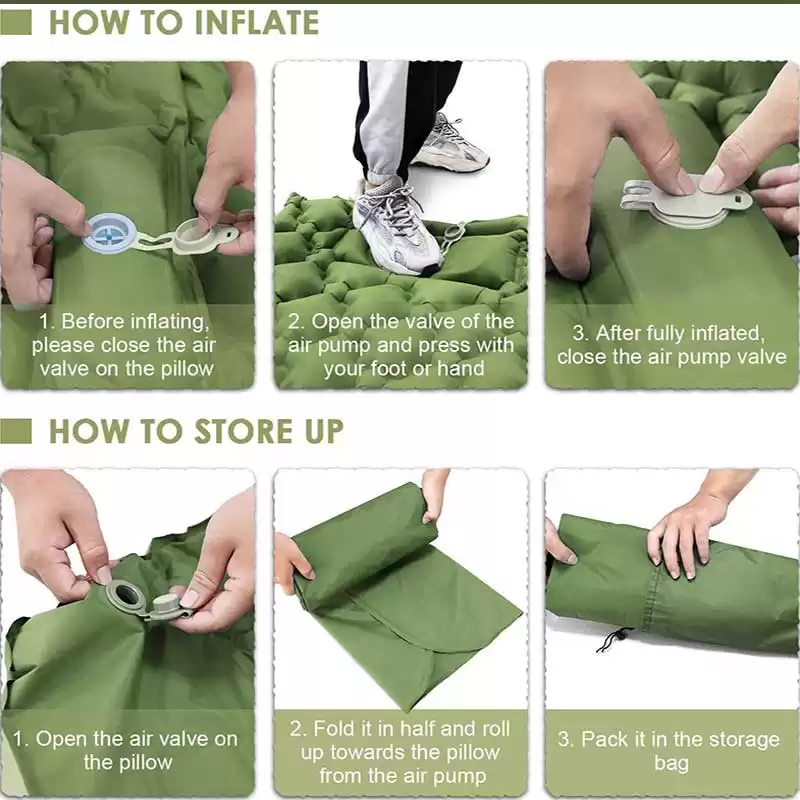 HOW TO INFLATE

1. Before inflating, please close the air valve on the pillow

2. Open the valve of the air pump and press with your foot or hand

3. After fully inflated, close the air pump valve

HOW TO STORE UP

1. Open the air valve on the pillow

2. Fold it in half and roll up towards the pillow from the air pump

3. Pack it in the storage bag