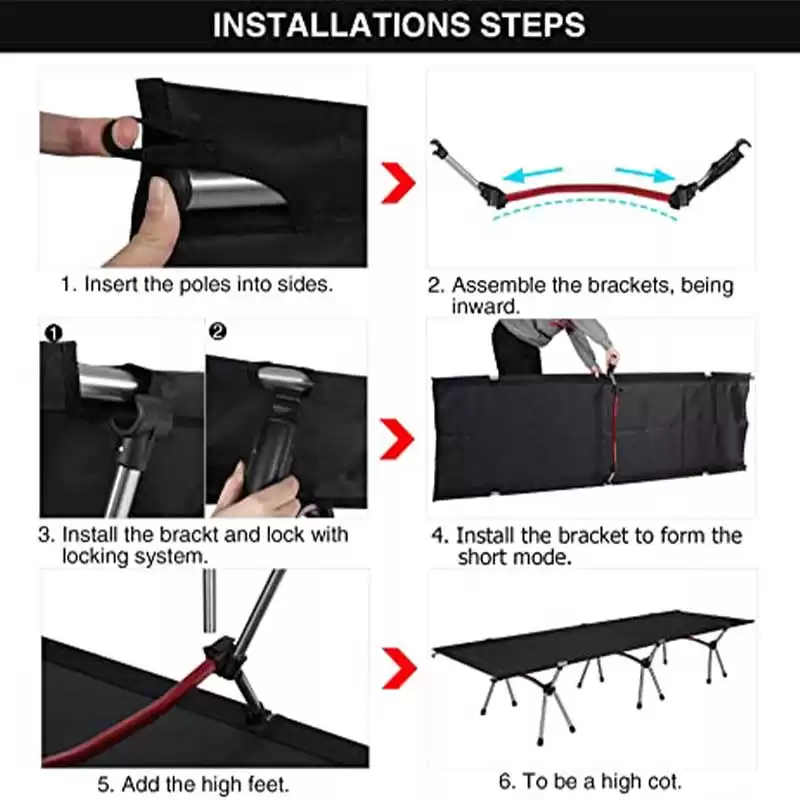 INSTALLATIONS STEPS

1. Insert the poles into sides.

2. Assemble the brackets, being inward.

❶

❷

3. Install the brackt and lock with locking system.

4. Install the bracket to form the short mode.

5. Add the high feet.

6. To be a high cot.