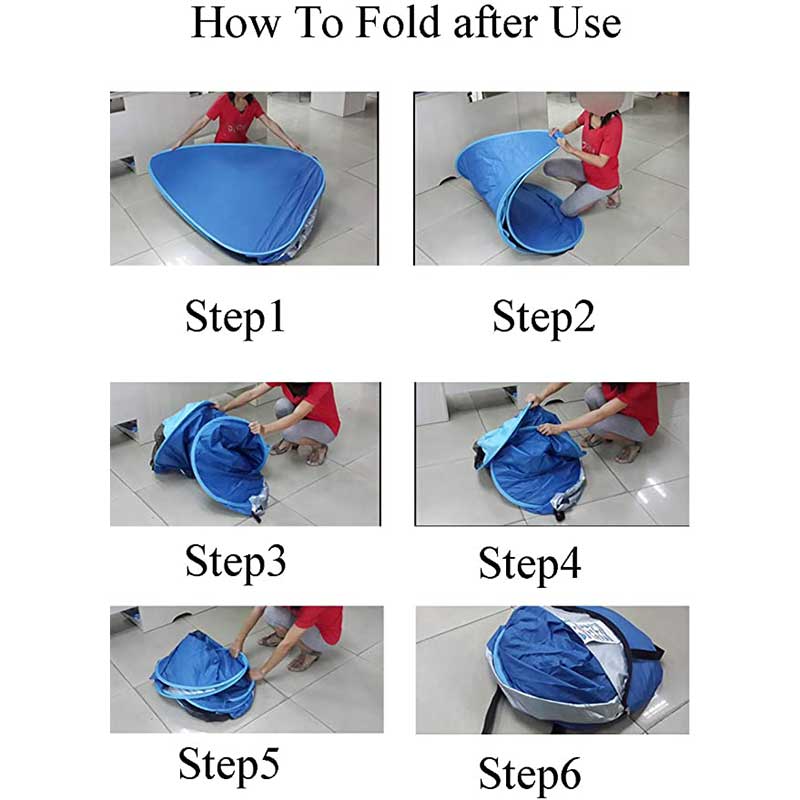 How To Fold after Use

Step1

Step2

Step3

Step4

Step5

Step6