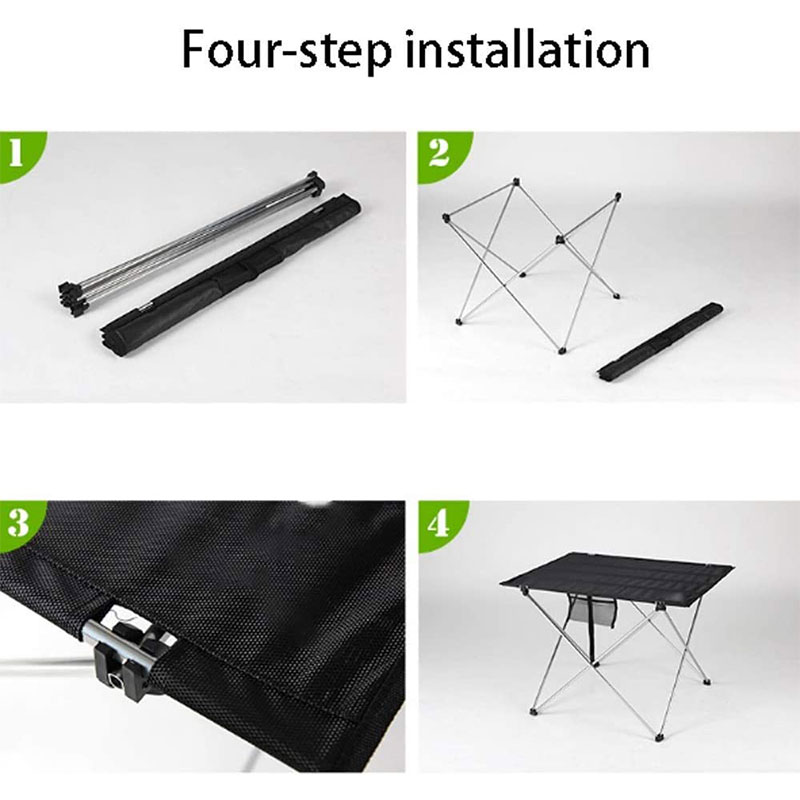 Four-step installation

1

2

3

4