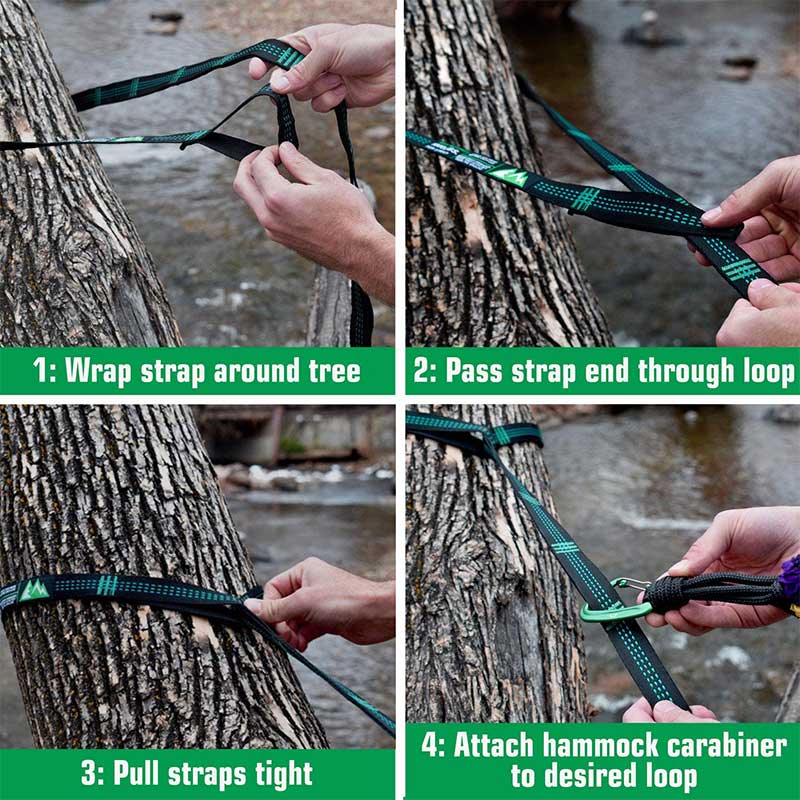 1: Wrap strap around tree

2: Pass strap end through loop

3: Pull straps tight

4: Attach hammock carabiner to desired loop