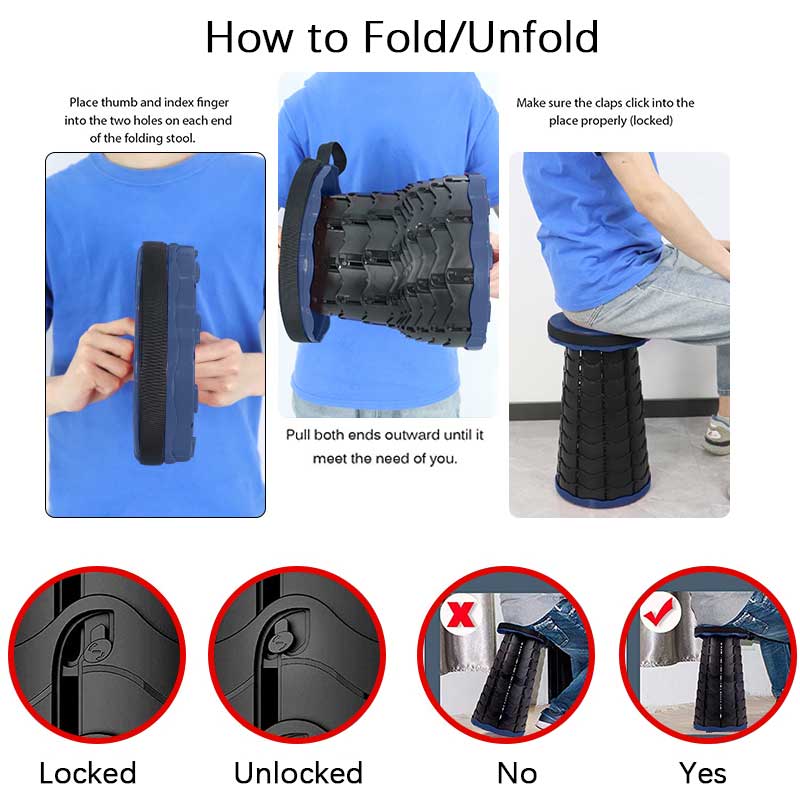 How to Fold/Unfold

Place thumb and index finger into the two holes on each end of the folding stool.

Pull both ends outward until it meet the need of you.

Make sure the claps click into the place properly (locked)

Locked

Unlocked

No

Yes