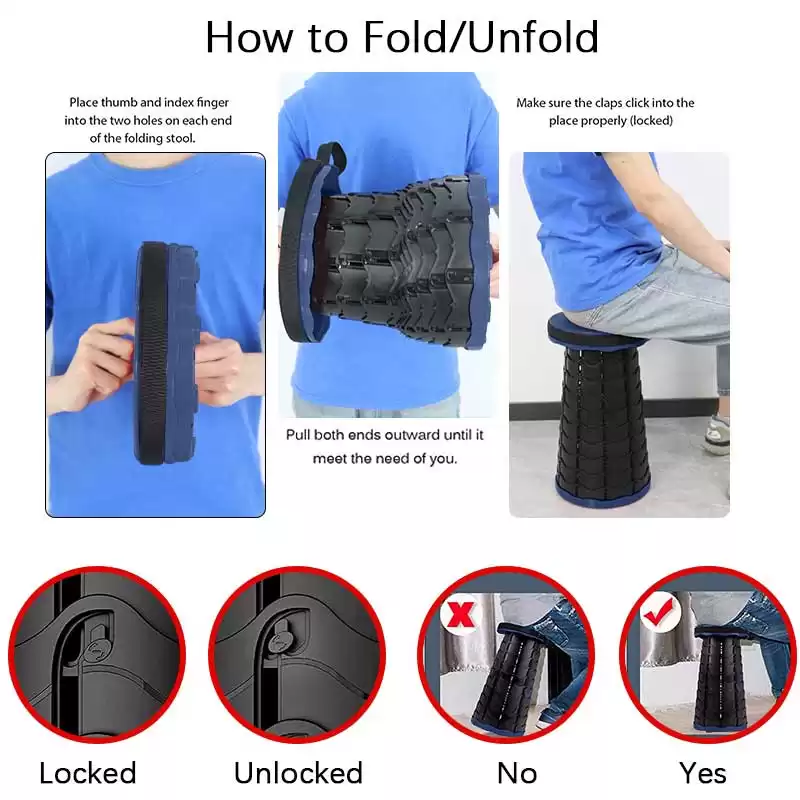 How to Fold/Unfold

Place thumb and index finger into the two holes on each end of the folding stool.

Pull both ends outward until it meet the need of you.

Make sure the claps click into the place properly (locked)

Locked

Unlocked

No

Yes