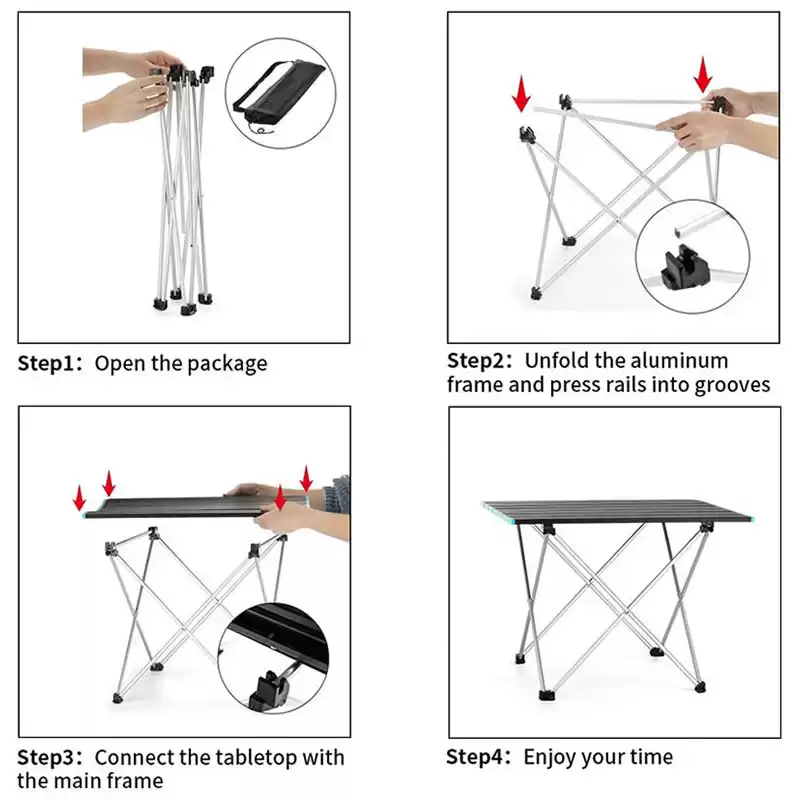 Step1: Open the package

Step2: Unfold the aluminum frame and press rails into grooves

Step3: Connect the tabletop with the main frame

Step4: Enjoy your time