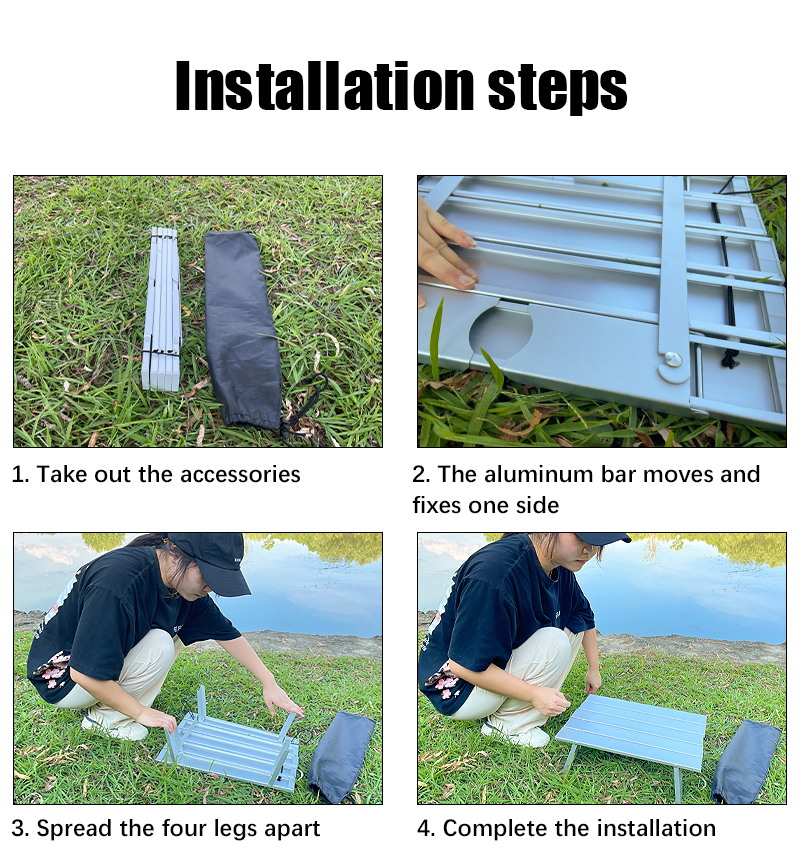 Installation steps

1. Take out the accessories

2. The aluminum bar moves and fixes one side

3. Spread the four legs apart

4. Complete the installation