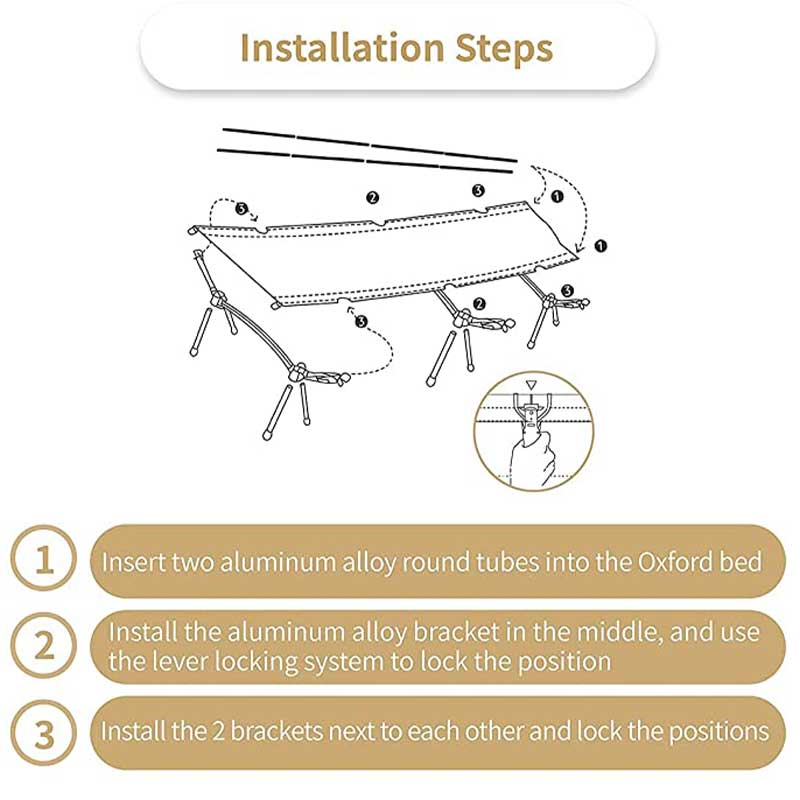 Installation Steps

3 2 3 1 1 2 3 3

1 Insert two aluminum alloy round tubes into the Oxford bed

2 Install the aluminum alloy bracket in the middle, and use the lever locking system to lock the position

3 Install the 2 brackets next to each other and lock the positions