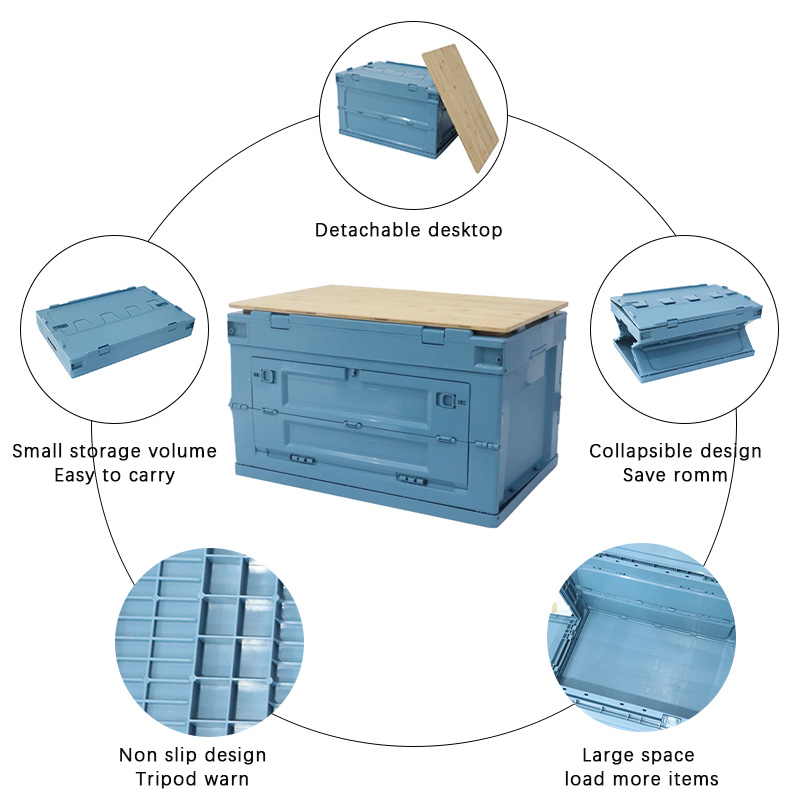 Detachable desktop

Small storage volume
Easy to carry

Collapsible design
Save romm

Non slip design
Tripod warn

Large space
load more items