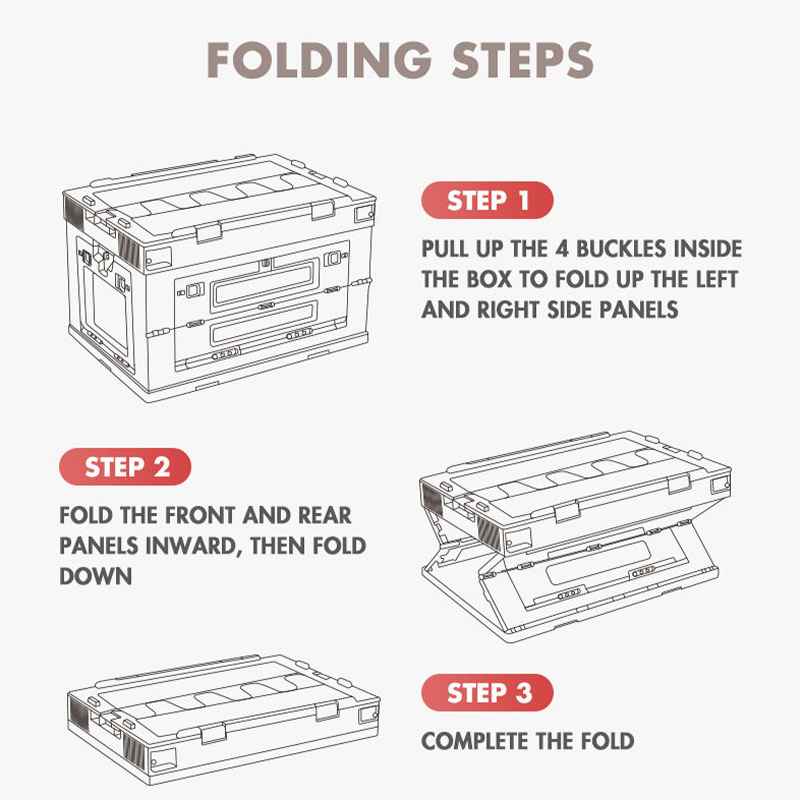 FOLDING STEPS

STEP 1

PULL UP THE 4 BUCKLES INSIDE THE BOX TO FOLD UP THE LEFT AND RIGHT SIDE PANELS

STEP 2

FOLD THE FRONT AND REAR PANELS INWARD, THEN FOLD DOWN

STEP 3

COMPLETE THE FOLD