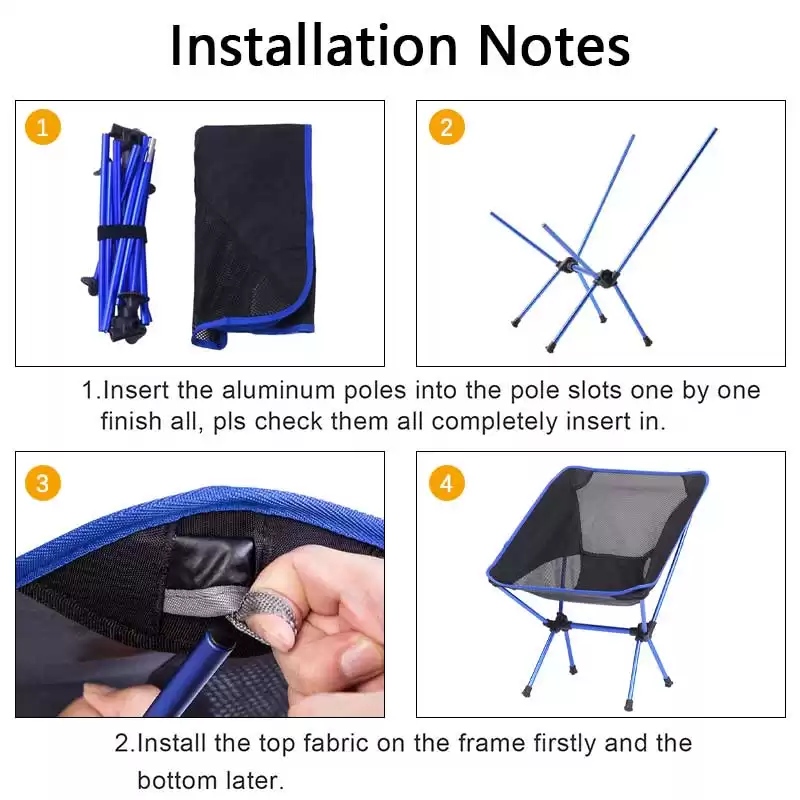 Installation Notes

1

2

1.Insert the aluminum poles into the pole slots one by one finish all, pls check them all completely insert in.

3

4

2.Install the top fabric on the frame firstly and the bottom later.