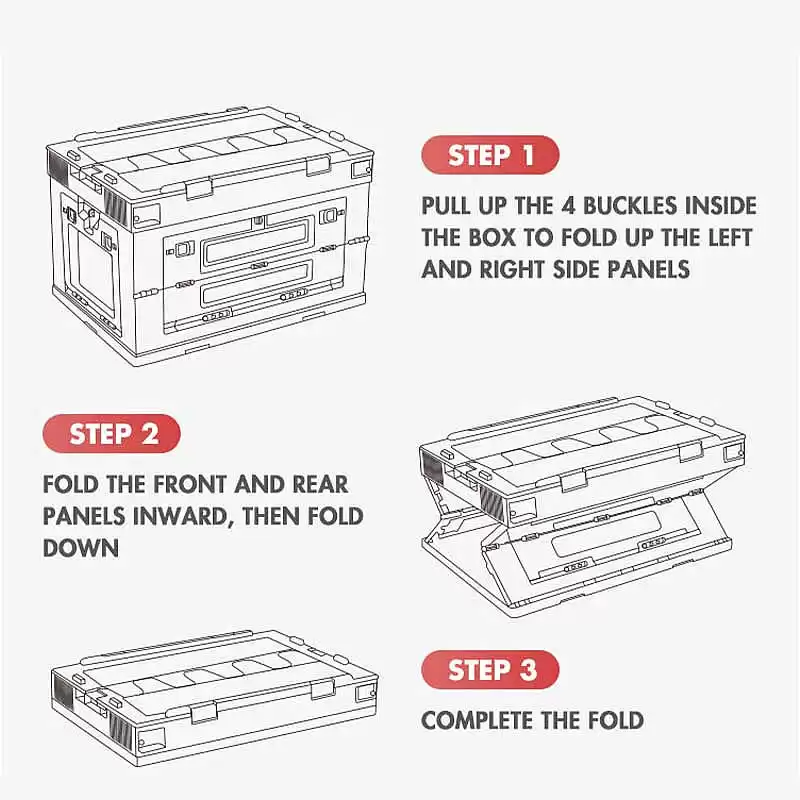 STEP 1

PULL UP THE 4 BUCKLES INSIDE THE BOX TO FOLD UP THE LEFT AND RIGHT SIDE PANELS

STEP 2

FOLD THE FRONT AND REAR PANELS INWARD, THEN FOLD DOWN

STEP 3

COMPLETE THE FOLD