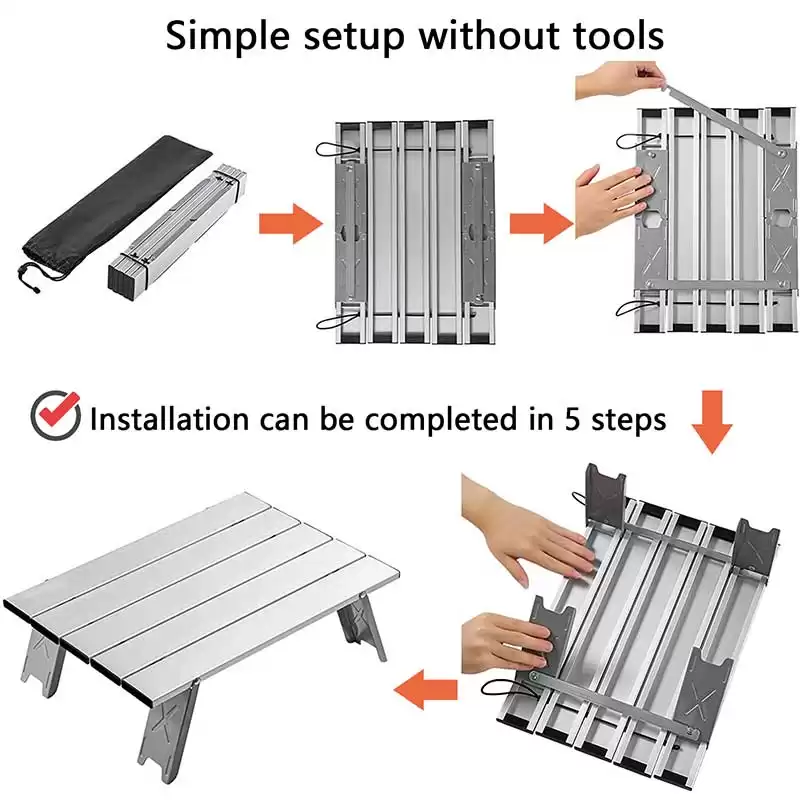 Simple setup without tools

Installation can be completed in 5 steps