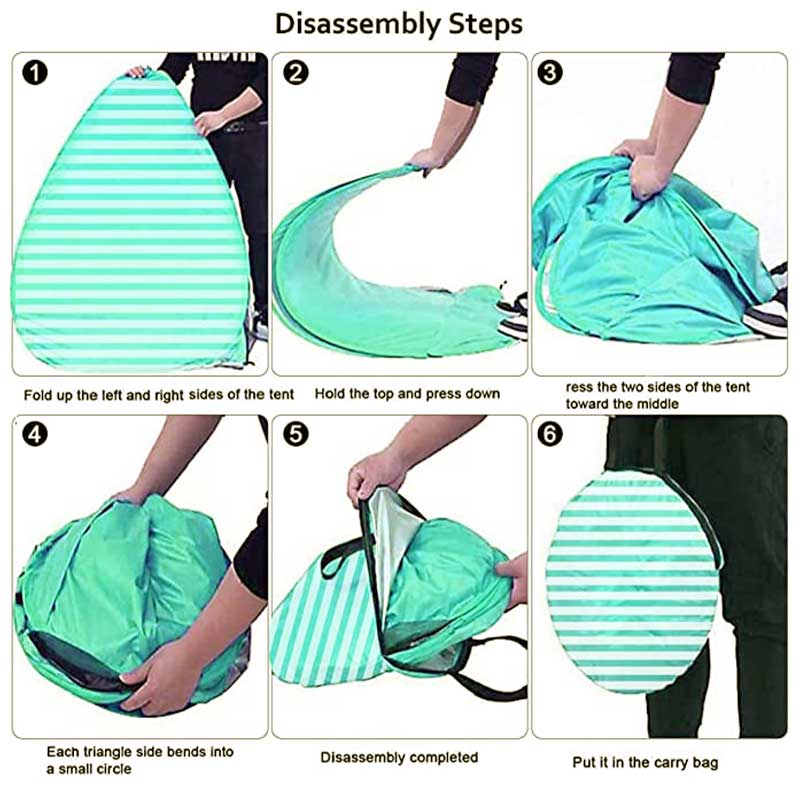 Disassembly Steps

1

Fold up the left and right sides of the tent

2

Hold the top and press down

3

ress the two sides of the tent toward the middle

4

Each triangle side bends into a small circle

5

Disassembly completed

6

Put it in the carry bag