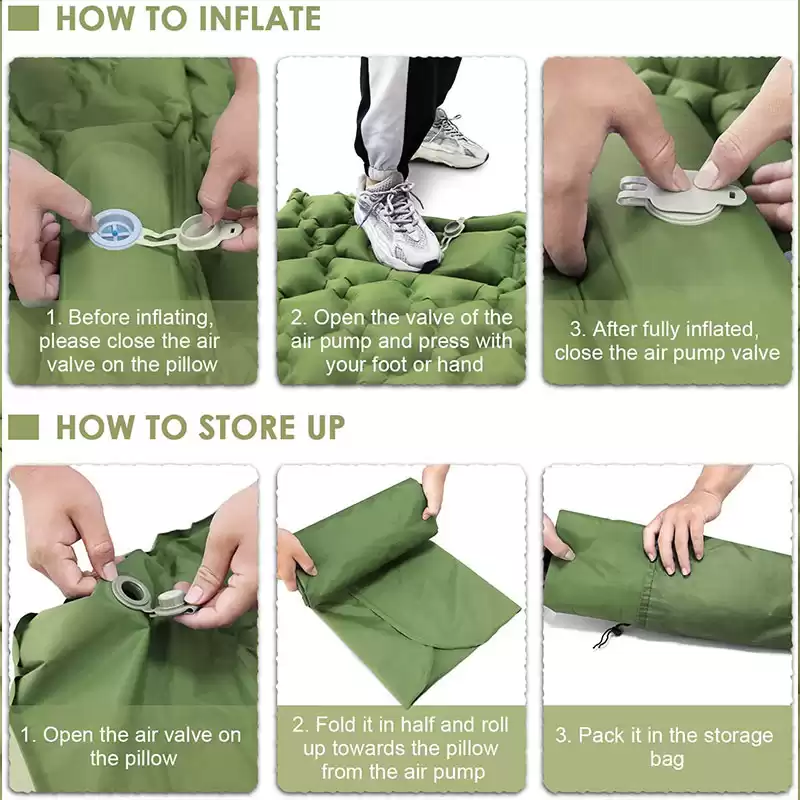 HOW TO INFLATE

1. Before inflating, please close the air valve on the pillow

2. Open the valve of the air pump and press with your foot or hand

3. After fully inflated, close the air pump valve

HOW TO STORE UP

1. Open the air valve on the pillow

2. Fold it in half and roll up towards the pillow from the air pump

3. Pack it in the storage bag