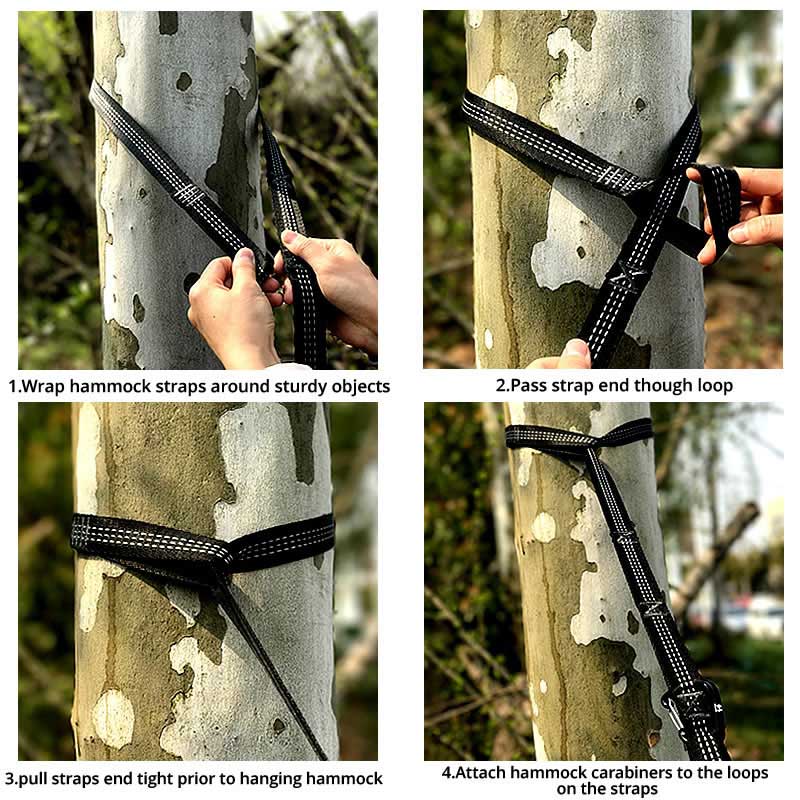 1.Wrap hammock straps around sturdy objects

2.Pass strap end though loop

3.pull straps end tight prior to hanging hammock

4.Attach hammock carabiners to the loops on the straps