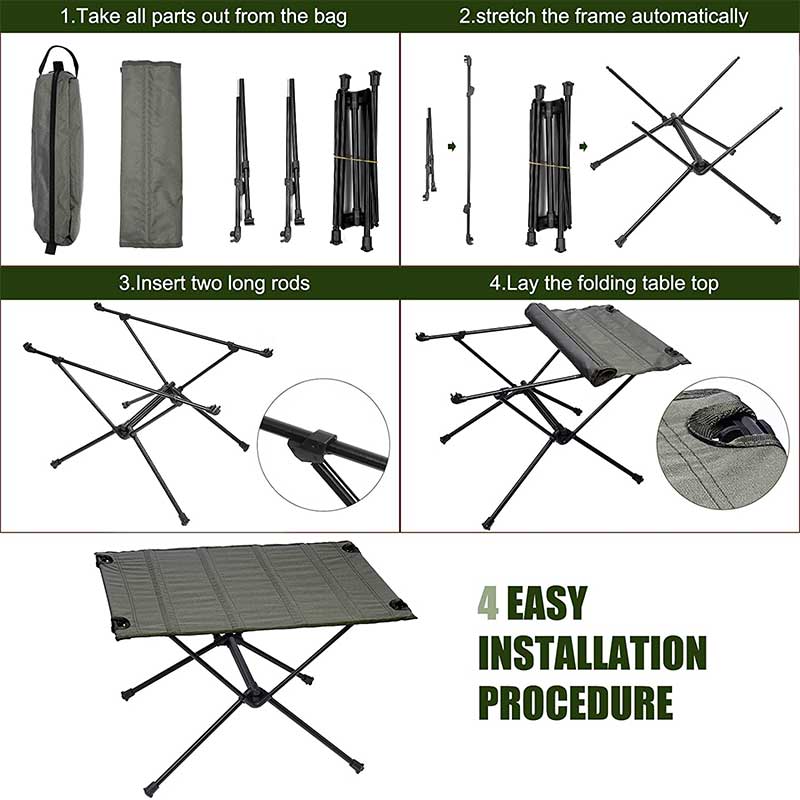 1.Take all parts out from the bag

2.stretch the frame automatically

3.Insert two long rods

4.Lay the folding table top

4 EASY INSTALLATION PROCEDURE