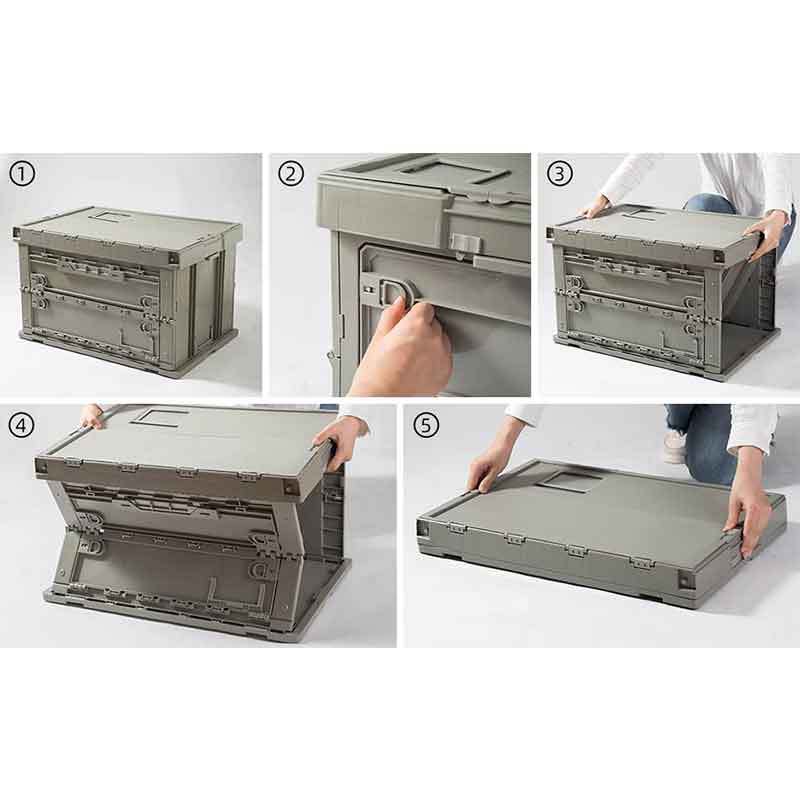 ①
②
③
④
⑤