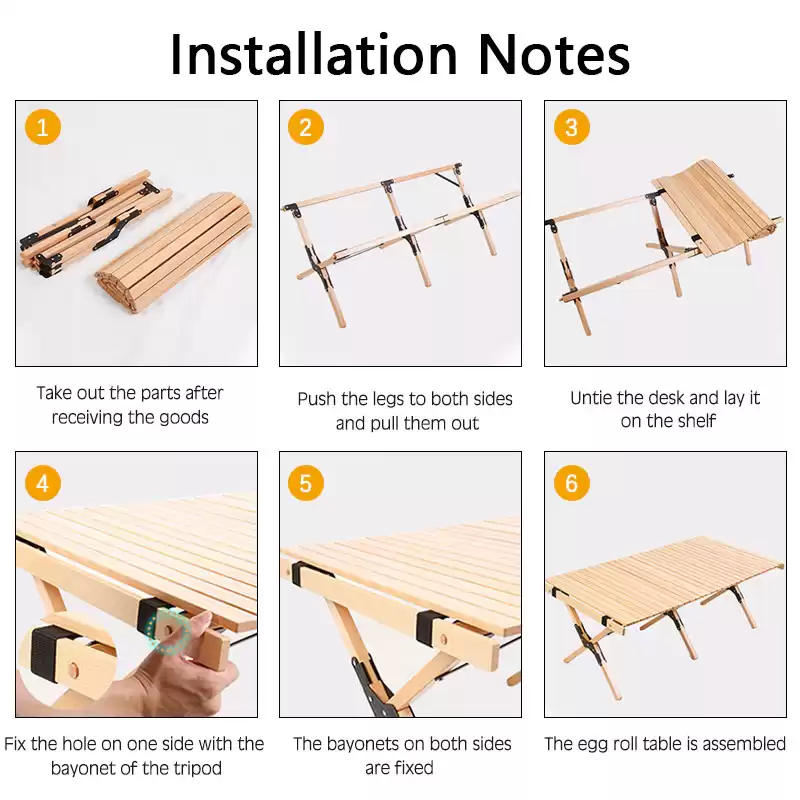 Installation Notes

1

Take out the parts after receiving the goods

2

Push the legs to both sides and pull them out

3

Untie the desk and lay it on the shelf

4

Fix the hole on one side with the bayonet of the tripod

5

The bayonets on both sides are fixed

6

The egg roll table is assembled