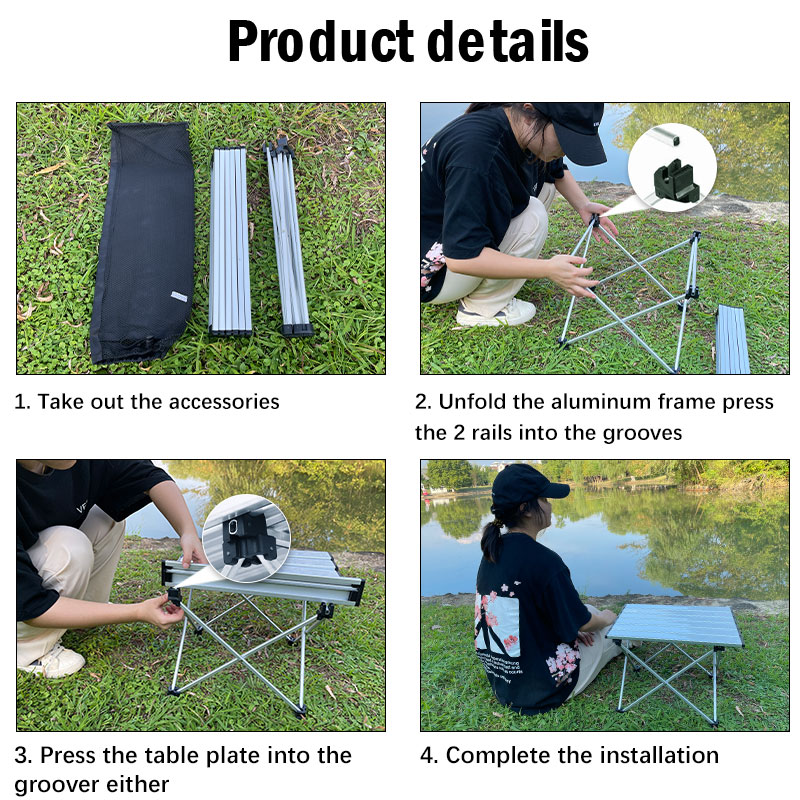 Product details

1. Take out the accessories

2. Unfold the aluminum frame press the 2 rails into the grooves

3. Press the table plate into the groover either

4. Complete the installation