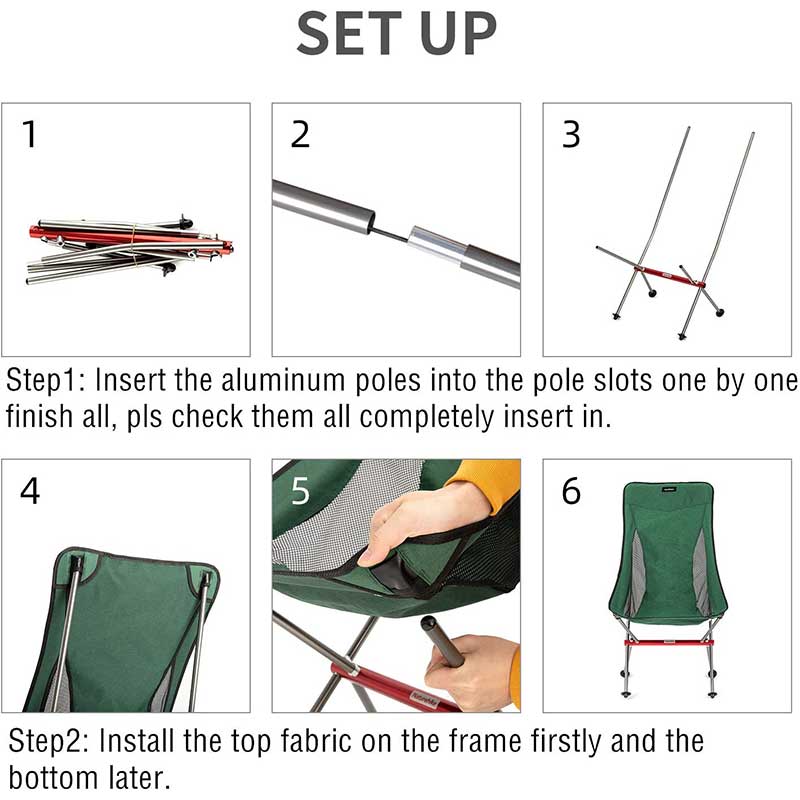 SET UP

1

2

3

Step1: Insert the aluminum poles into the pole slots one by one finish all, pls check them all completely insert in.

4

5

6

Step2: Install the top fabric on the frame firstly and the bottom later.