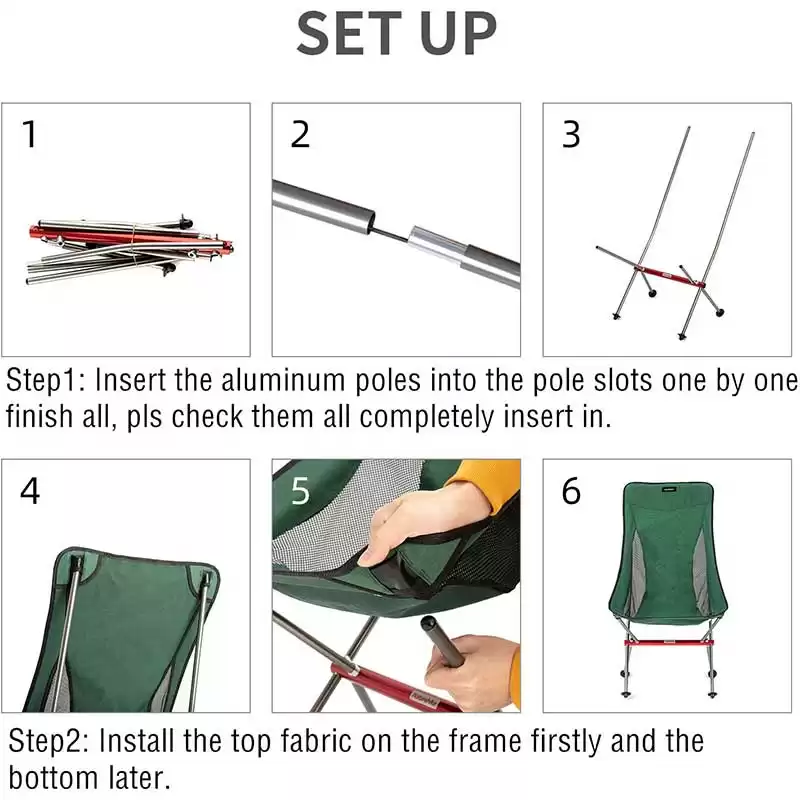 SET UP

1

2

3

Step1: Insert the aluminum poles into the pole slots one by one finish all, pls check them all completely insert in.

4

5

6

Step2: Install the top fabric on the frame firstly and the bottom later.