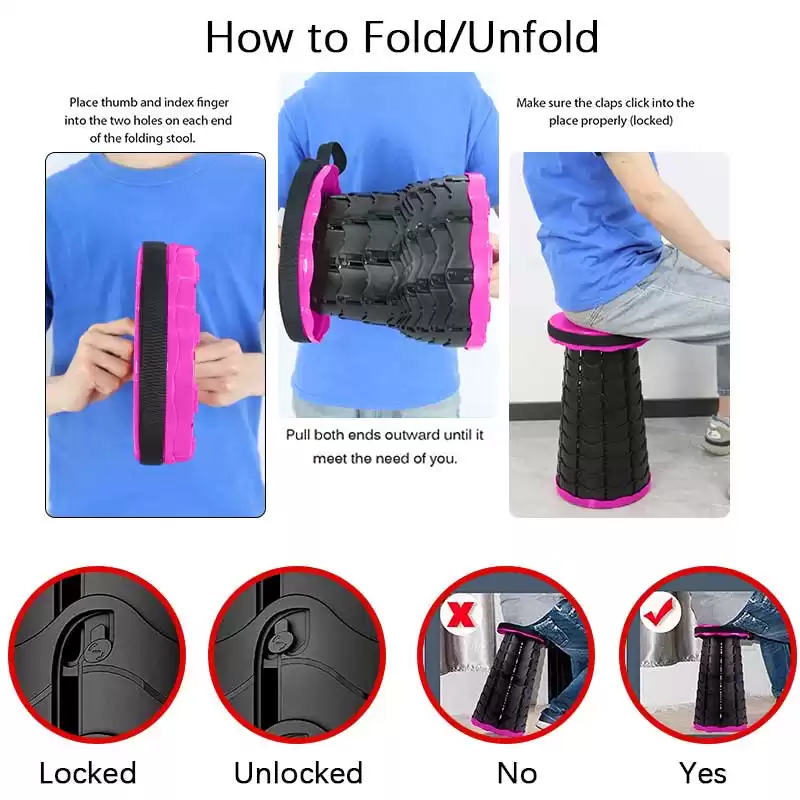 How to Fold/Unfold

Place thumb and index finger into the two holes on each end of the folding stool.

Pull both ends outward until it meet the need of you.

Make sure the claps click into the place properly (locked)

Locked

Unlocked

No

Yes