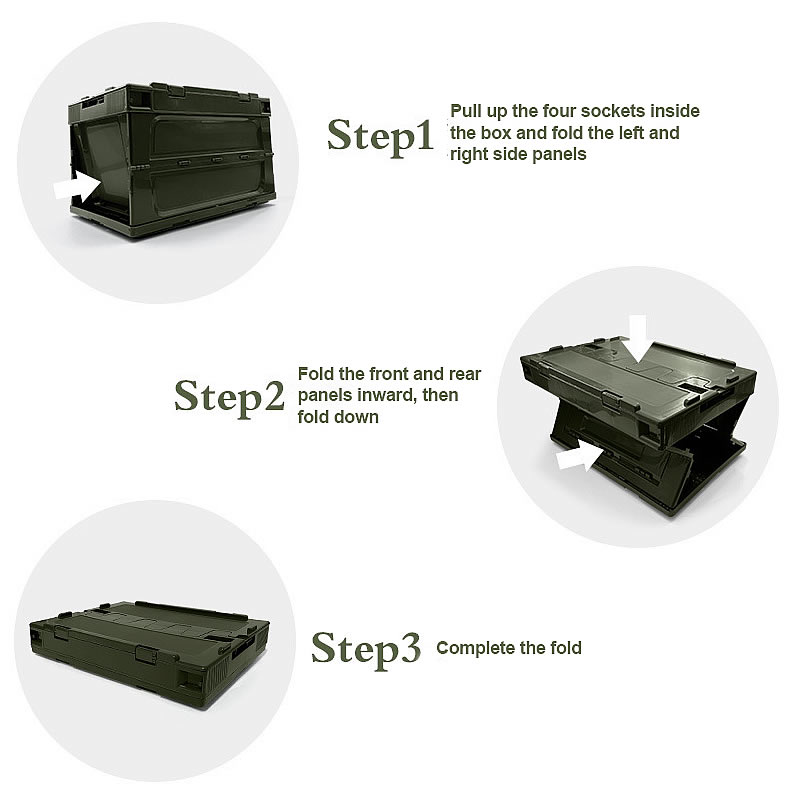 Step1 Pull up the four sockets inside the box and fold the left and right side panels

Step2 Fold the front and rear panels inward, then fold down

Step3 Complete the fold