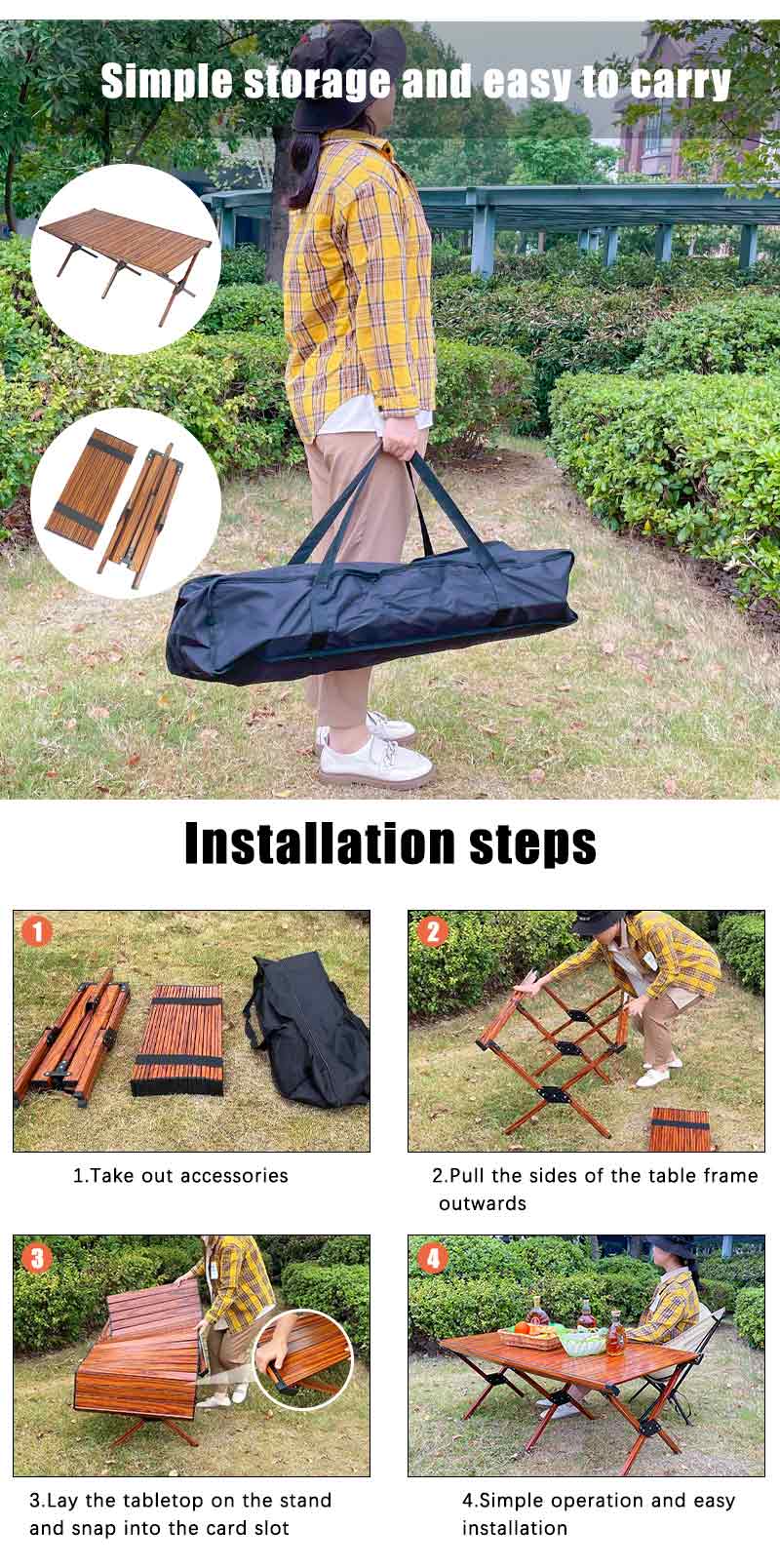 Simple storage and easy to carry

Installation steps

1

1.Take out accessories

2

2.Pull the sides of the table frame outwards

3

3.Lay the tabletop on the stand and snap into the card slot

4

4.Simple operation and easy installation