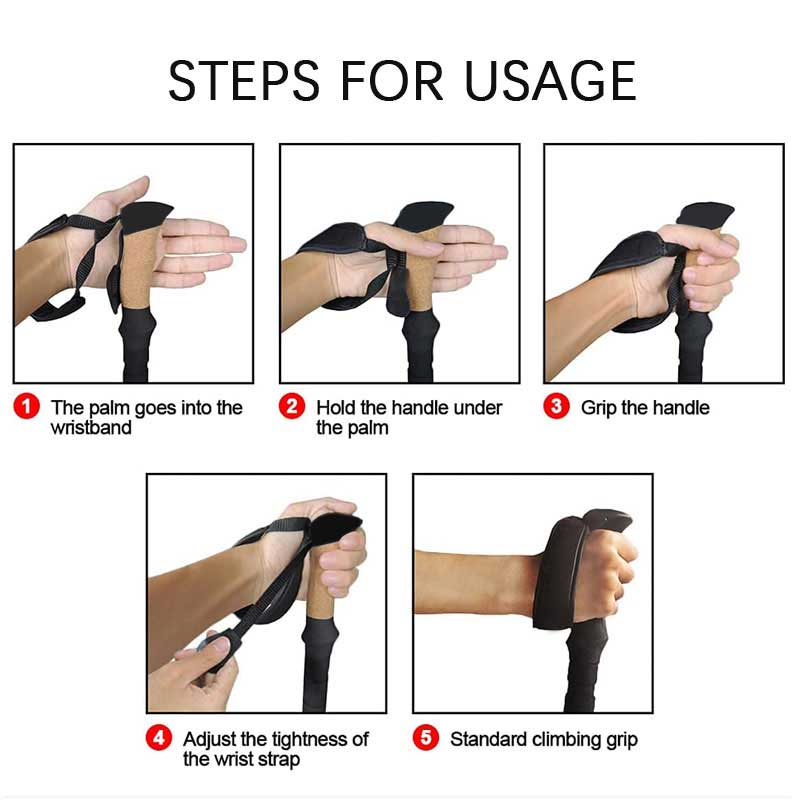 STEPS FOR USAGE

1 The palm goes into the wristband

2 Hold the handle under the palm

3 Grip the handle

4 Adjust the tightness of the wrist strap

5 Standard climbing grip