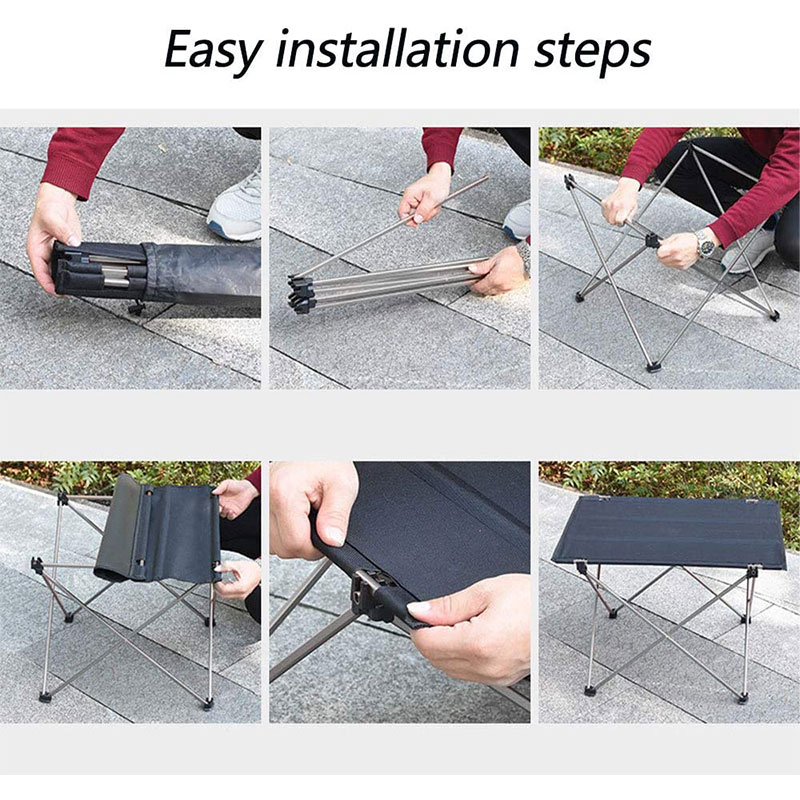 Easy installation steps