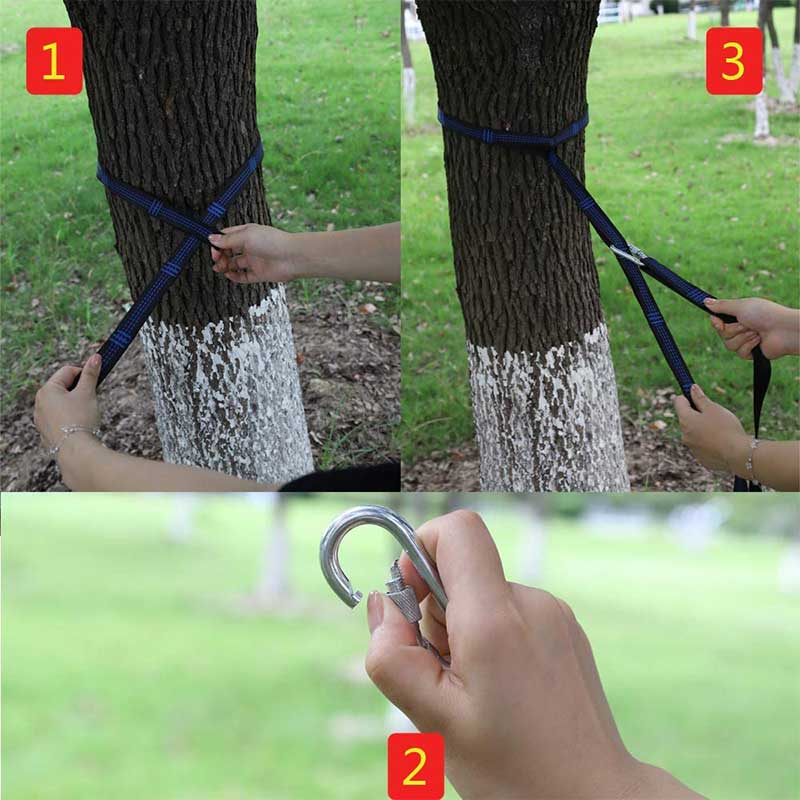 1

3

2