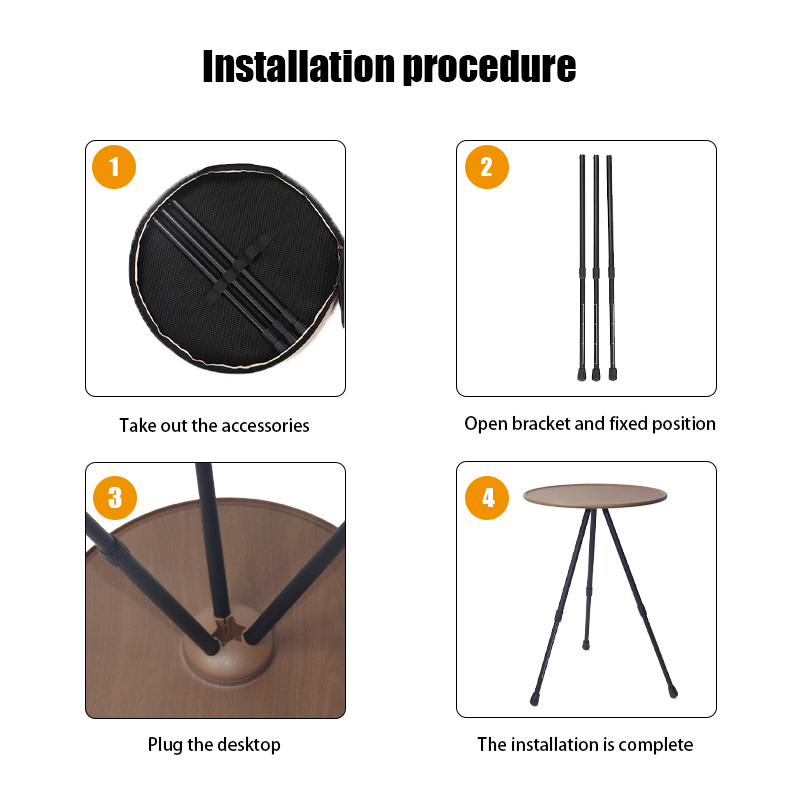 Installation procedure

1

Take out the accessories

2

Open bracket and fixed position

3

Plug the desktop

4

The installation is complete