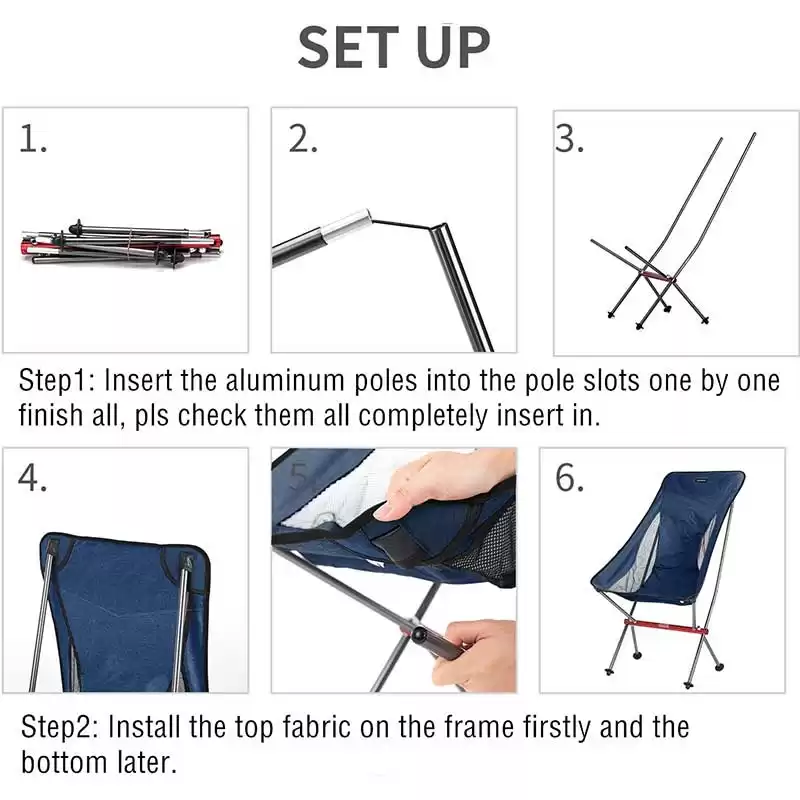 SET UP

1.

2.

3.

Step1: Insert the aluminum poles into the pole slots one by one finish all, pls check them all completely insert in.

4.

5.

6.

Step2: Install the top fabric on the frame firstly and the bottom later.