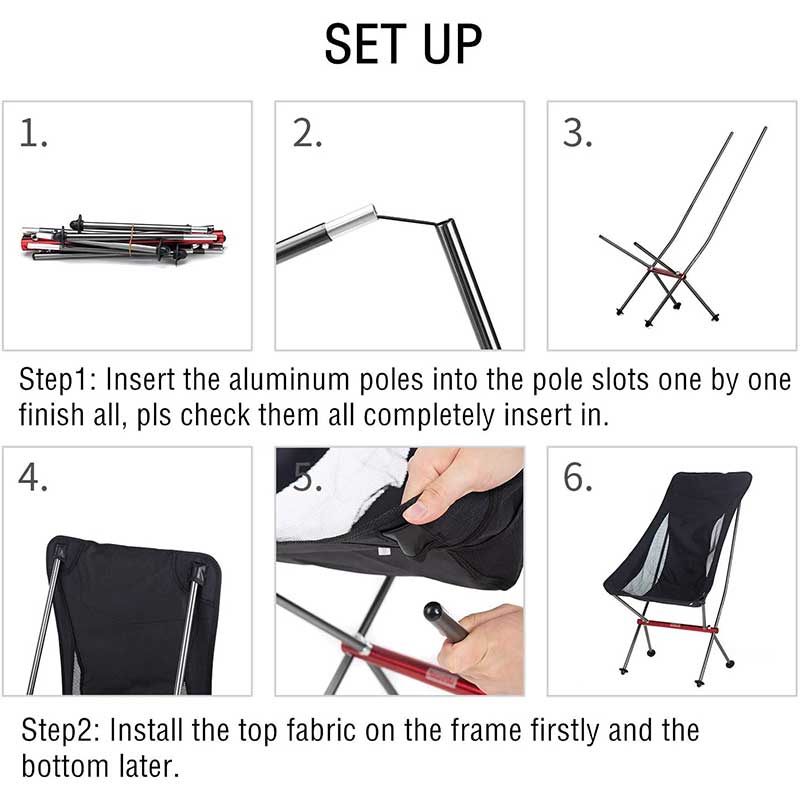 SET UP

1.

2.

3.

Step1: Insert the aluminum poles into the pole slots one by one finish all, pls check them all completely insert in.

4.

5.

6.

Step2: Install the top fabric on the frame firstly and the bottom later.