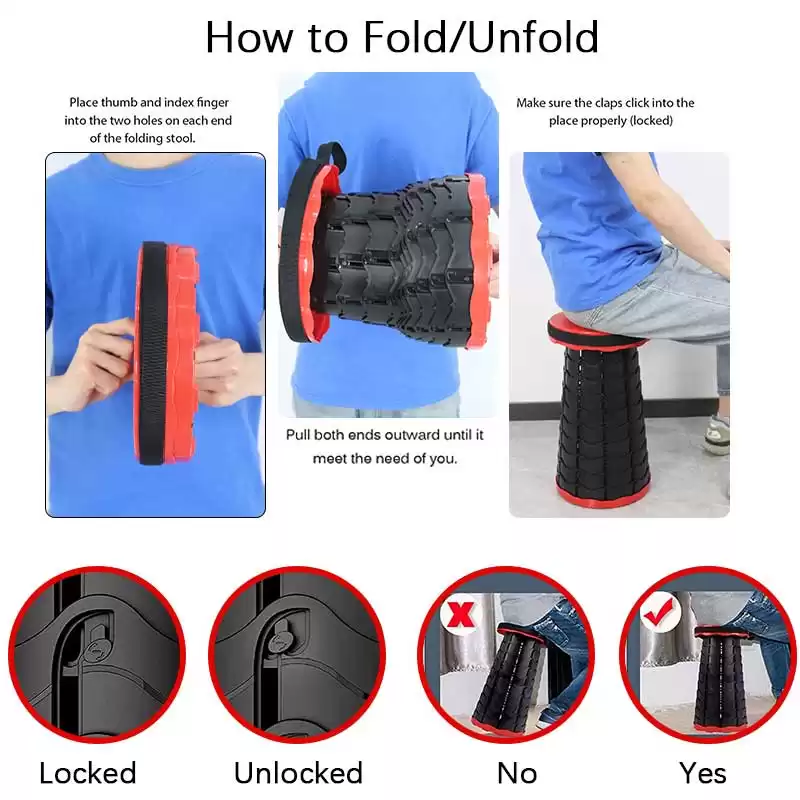 How to Fold/Unfold

Place thumb and index finger into the two holes on each end of the folding stool.

Pull both ends outward until it meet the need of you.

Make sure the claps click into the place properly (locked)

Locked

Unlocked

No

Yes