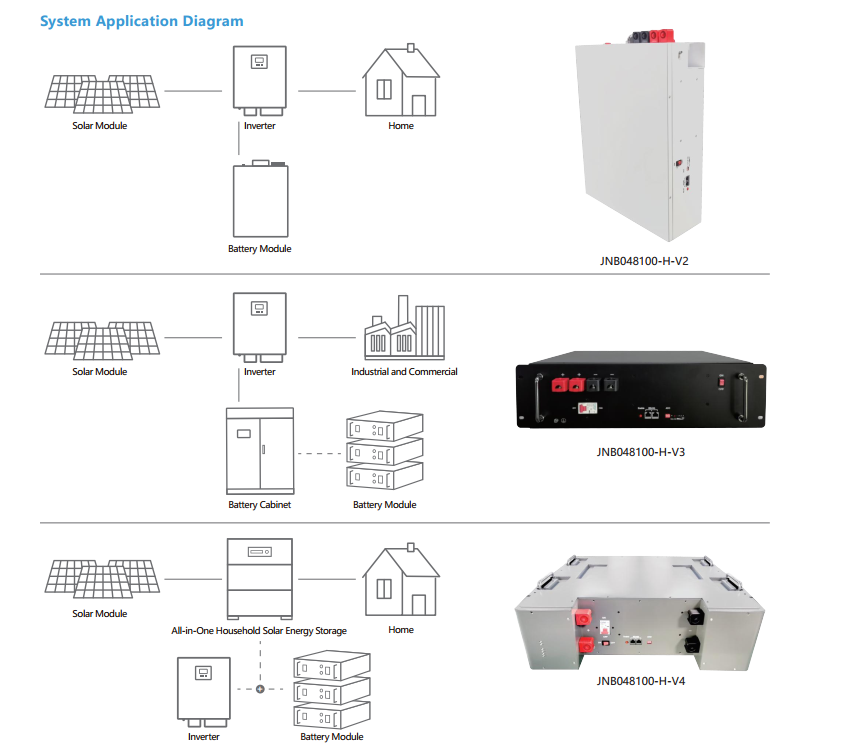 System Application Diagram

Solar Module

Inverter

Home

Battery Module

JNB048100-H-V2

Solar Module

Inverter

Industrial and Commercial

Battery Cabinet

Battery Module

JNB048100-H-V3

Solar Module

All-in-One Household Solar Energy Storage

Home

Inverter

Battery Module

JNB048100-H-V4