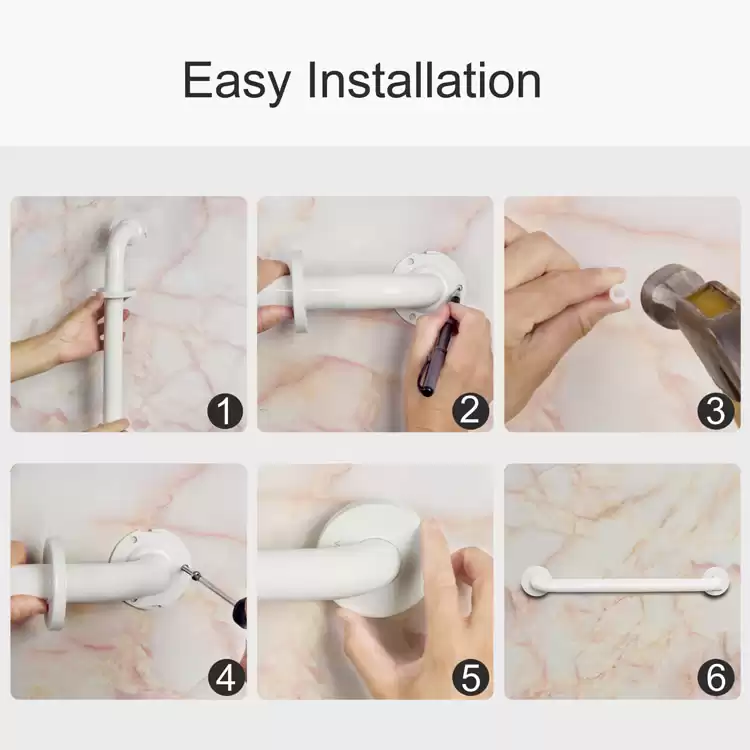 Easy Installation

1

2

3

4

5

6