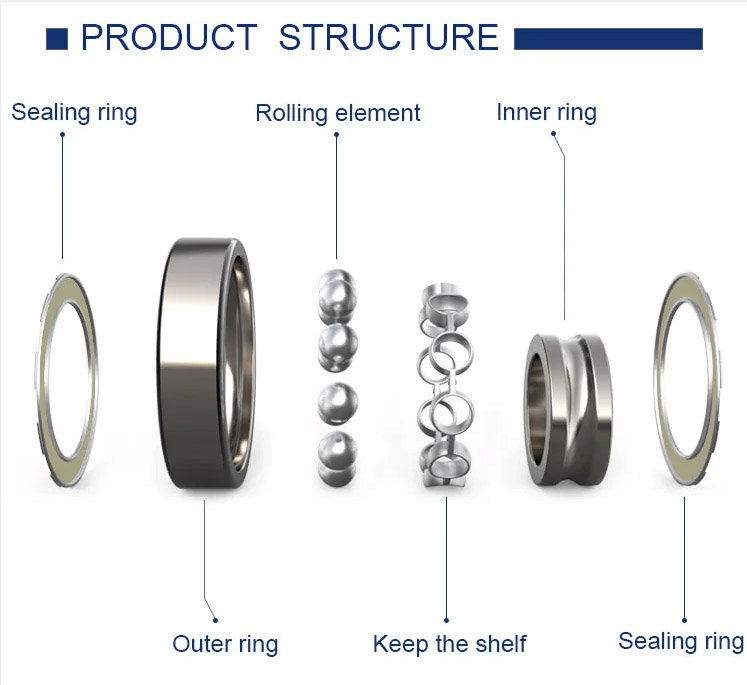 PRODUCT STRUCTURE

Sealing ring

Rolling element

Inner ring

Outer ring

Keep the shelf

Sealing ring