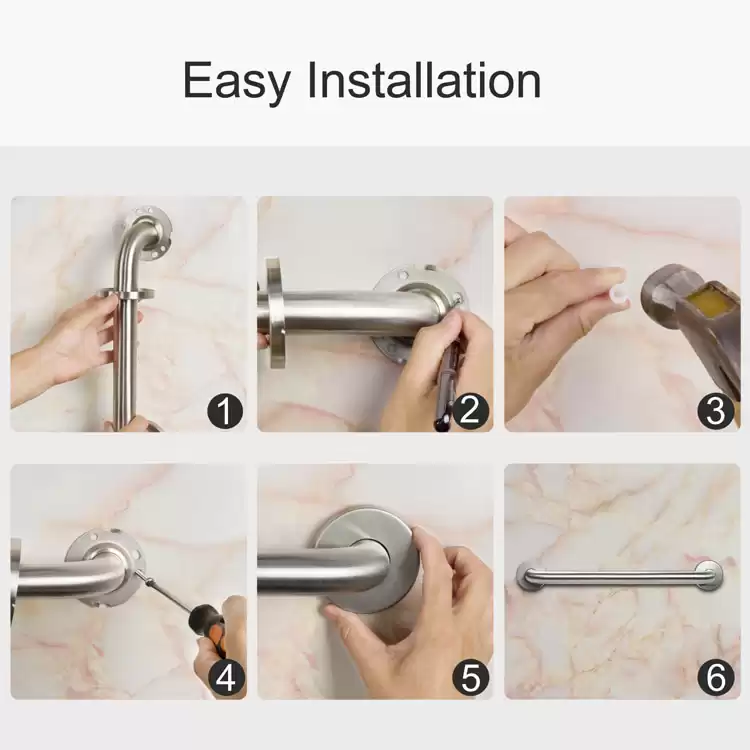 Easy Installation

1

2

3

4

5

6