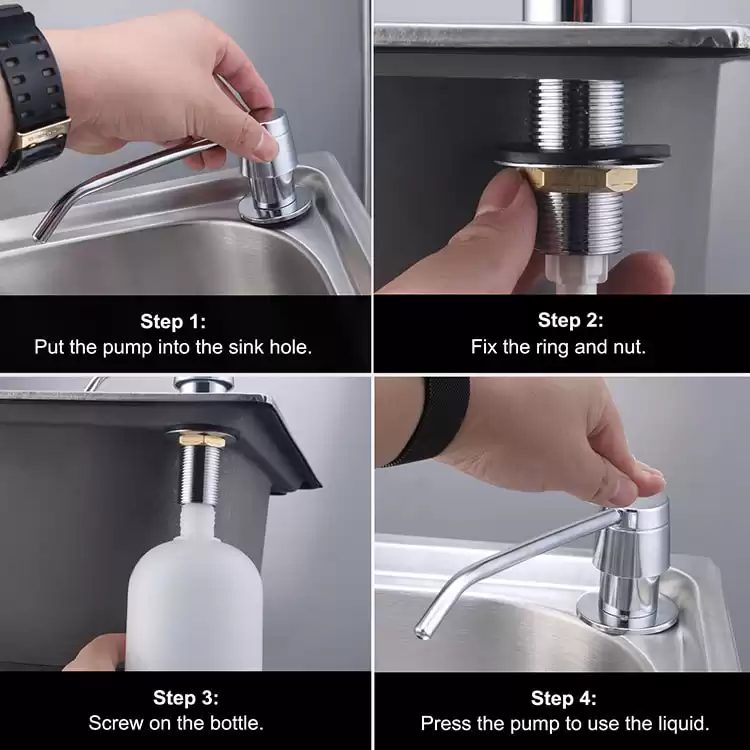 Step 1:
Put the pump into the sink hole.

Step 2:
Fix the ring and nut.

Step 3:
Screw on the bottle.

Step 4:
Press the pump to use the liquid.