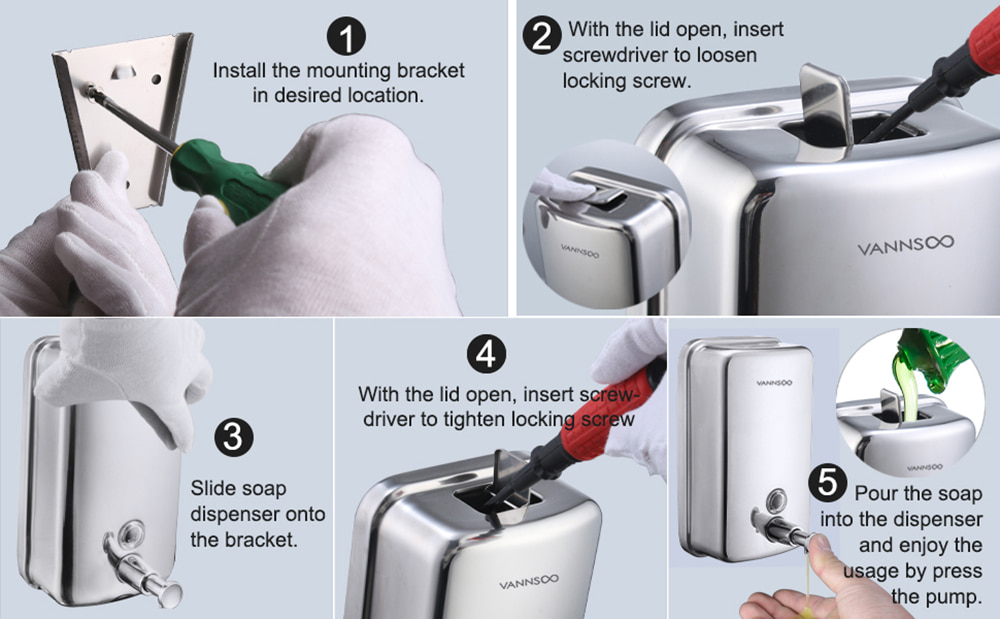 1
Install the mounting bracket in desired location.

2 With the lid open, insert screwdriver to loosen locking screw.

VANNSOO

VANNSOO

3
Slide soap dispenser onto the bracket.

4
With the lid open, insert screwdriver to tighten locking screw

VANNSOO

VANNSOO

VANNSOO

5 Pour the soap into the dispenser and enjoy the usage by press the pump.