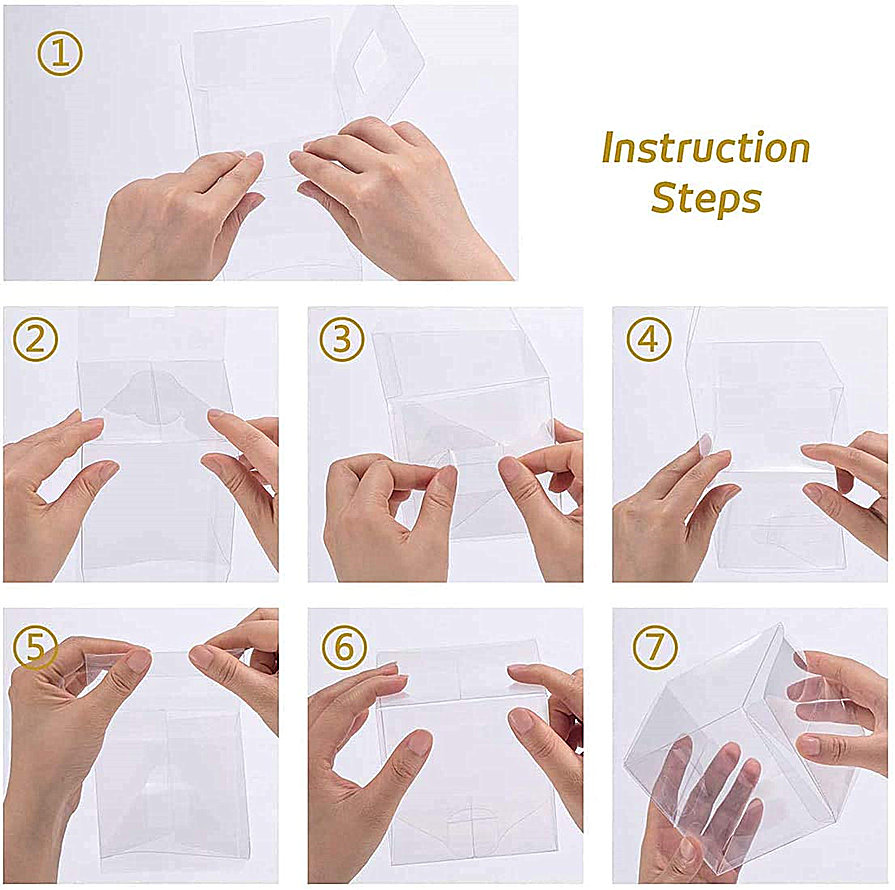 ①

Instruction Steps

②

③

④

⑤

⑥

⑦