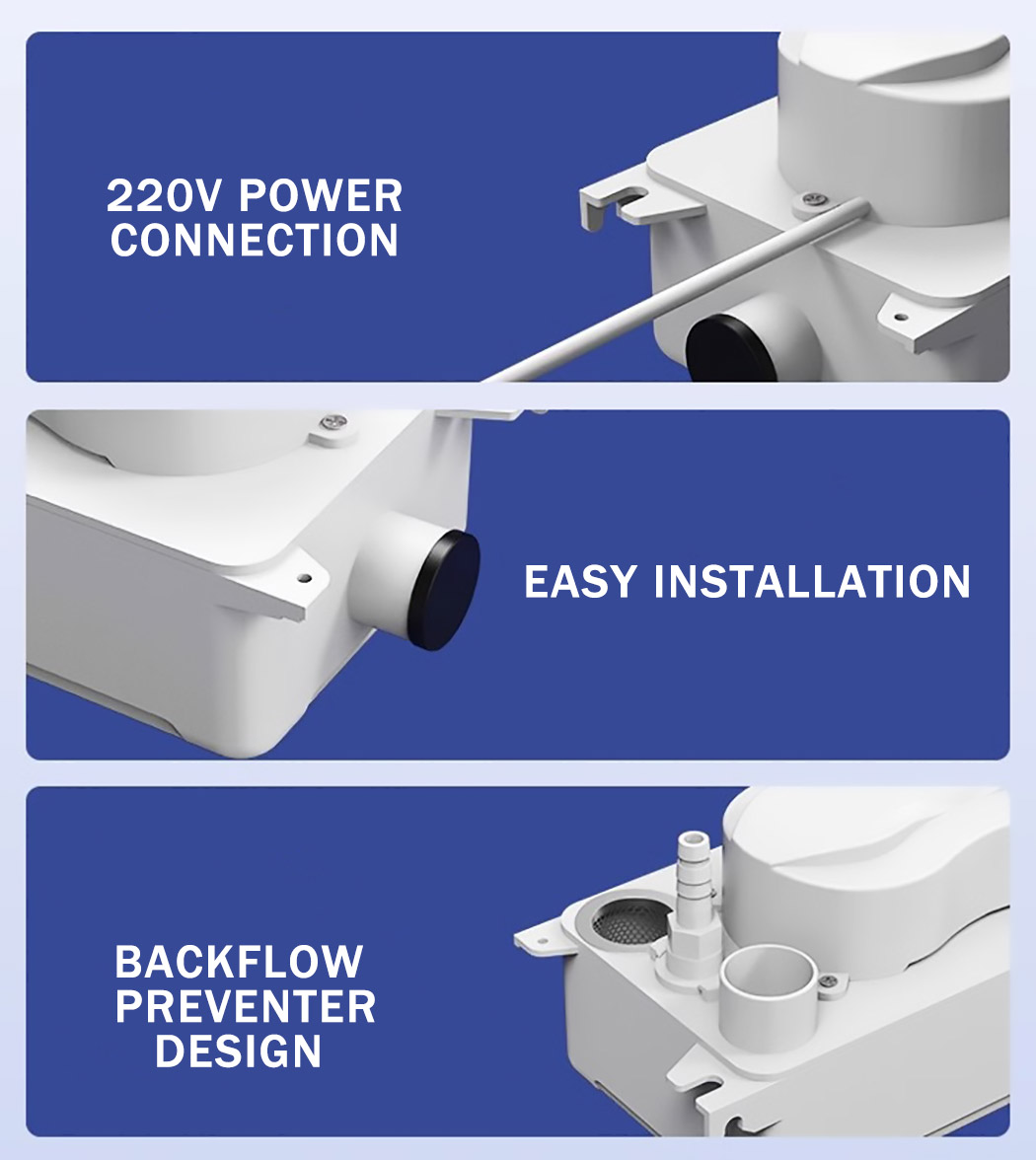 220V POWER CONNECTION

EASY INSTALLATION

BACKFLOW PREVENTER DESIGN