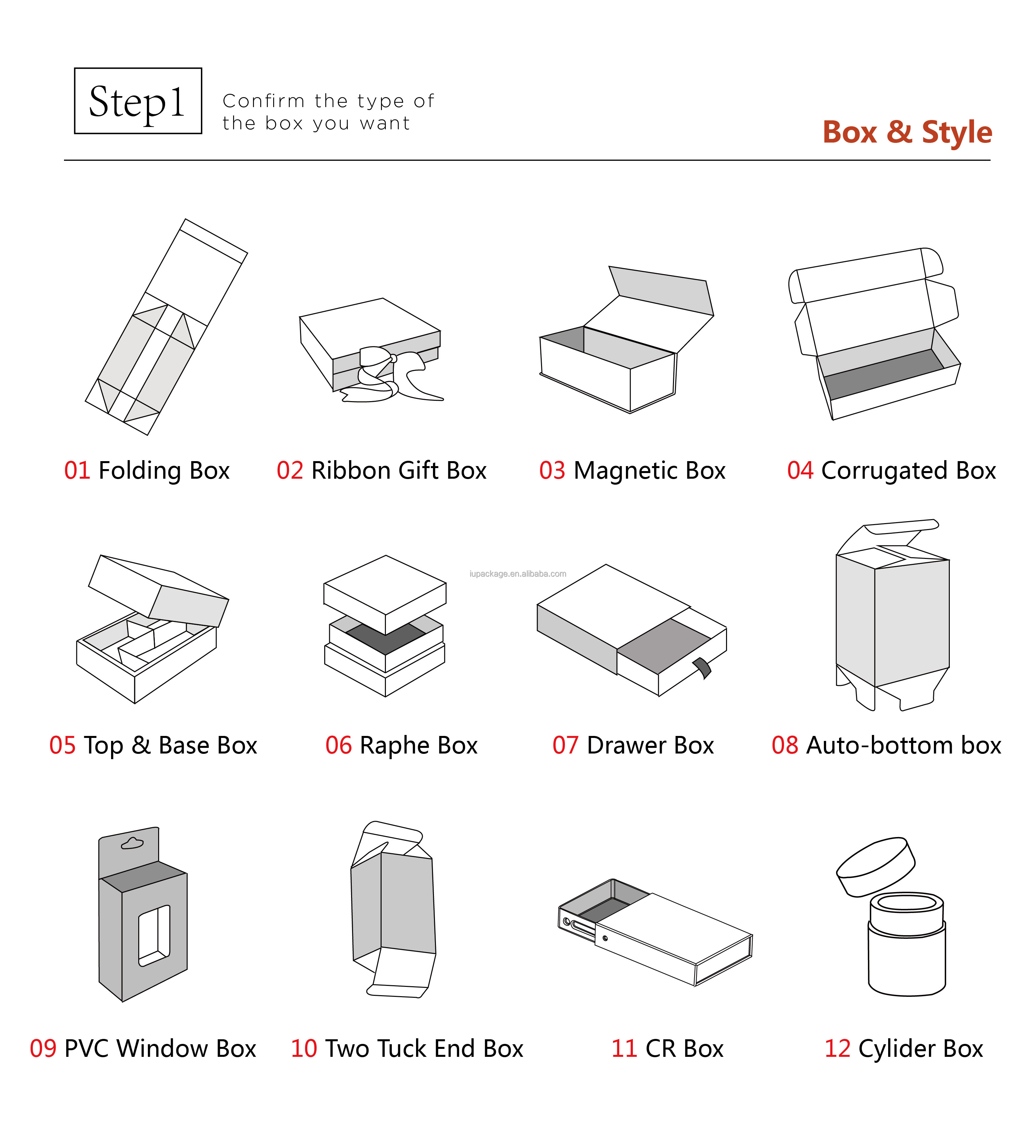 Step1

Confirm the type of the box you want

Box & Style

01 Folding Box

02 Ribbon Gift Box

03 Magnetic Box

04 Corrugated Box

iupackage.en.alibaba.com

05 Top & Base Box

06 Raphe Box

07 Drawer Box

08 Auto-bottom box

09 PVC Window Box

10 Two Tuck End Box

11 CR Box

12 Cylider Box