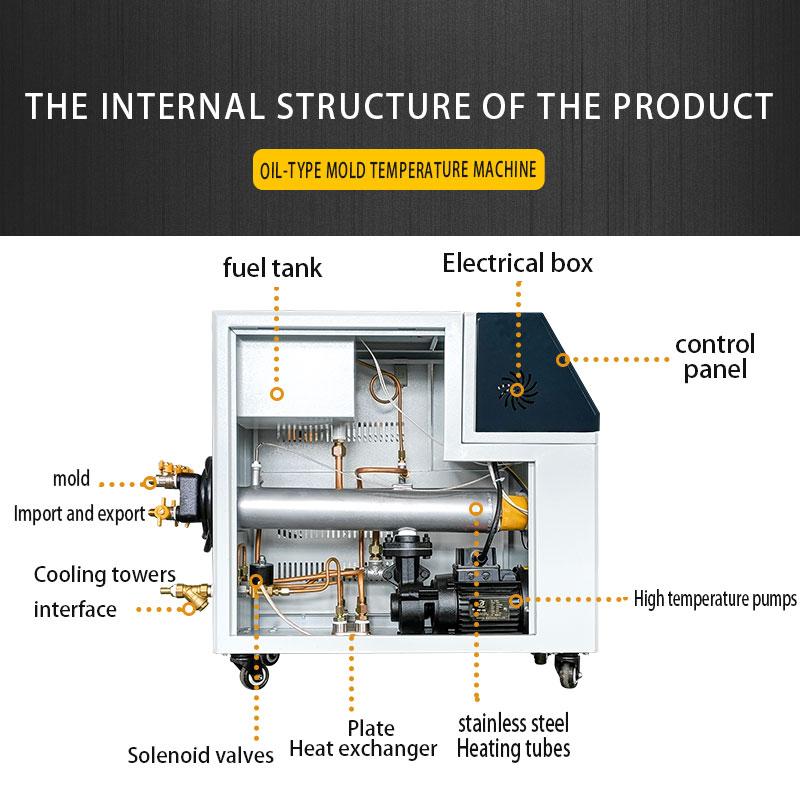 THE INTERNAL STRUCTURE OF THE PRODUCT

OIL-TYPE MOLD TEMPERATURE MACHINE

fuel tank

Electrical box

control panel

mold

Import and export

Cooling towers interface

High temperature pumps

Solenoid valves

Plate Heat exchanger

stainless steel Heating tubes