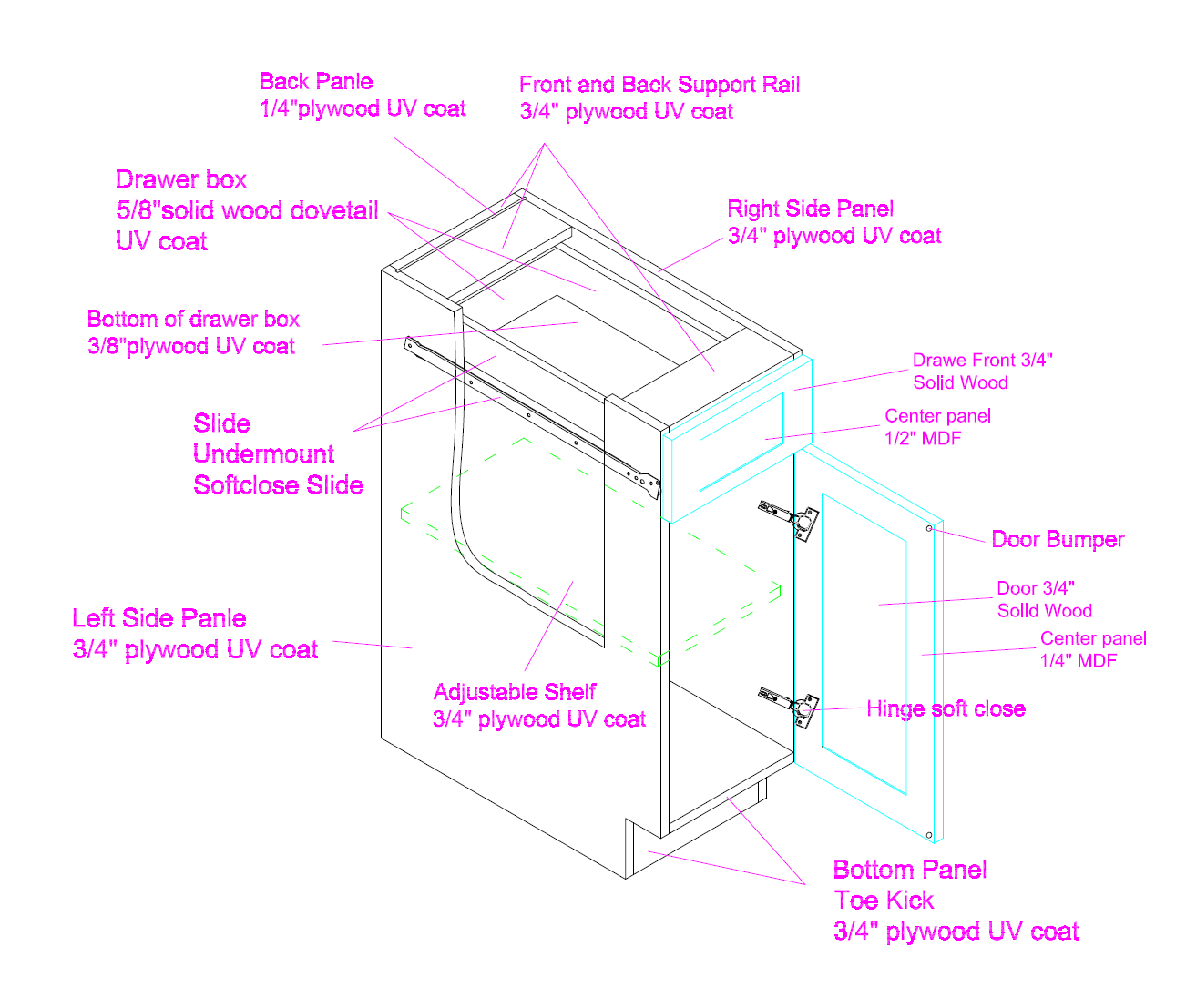 Back Panle
1/4"plywood UV coat

Front and Back Support Rail
3/4" plywood UV coat

Drawer box
5/8"solid wood dovetail
UV coat

Right Side Panel
3/4" plywood UV coat

Bottom of drawer box
3/8"plywood UV coat

Drawe Front 3/4"
Solid Wood

Center panel
1/2" MDF

Slide
Undermount
Softclose Slide

Door Bumper

Door 3/4"
Solid Wood

Center panel
1/4" MDF

Left Side Panle
3/4" plywood UV coat

Adjustable Shelf
3/4" plywood UV coat

Hinge soft close

Bottom Panel
Toe Kick
3/4" plywood UV coat